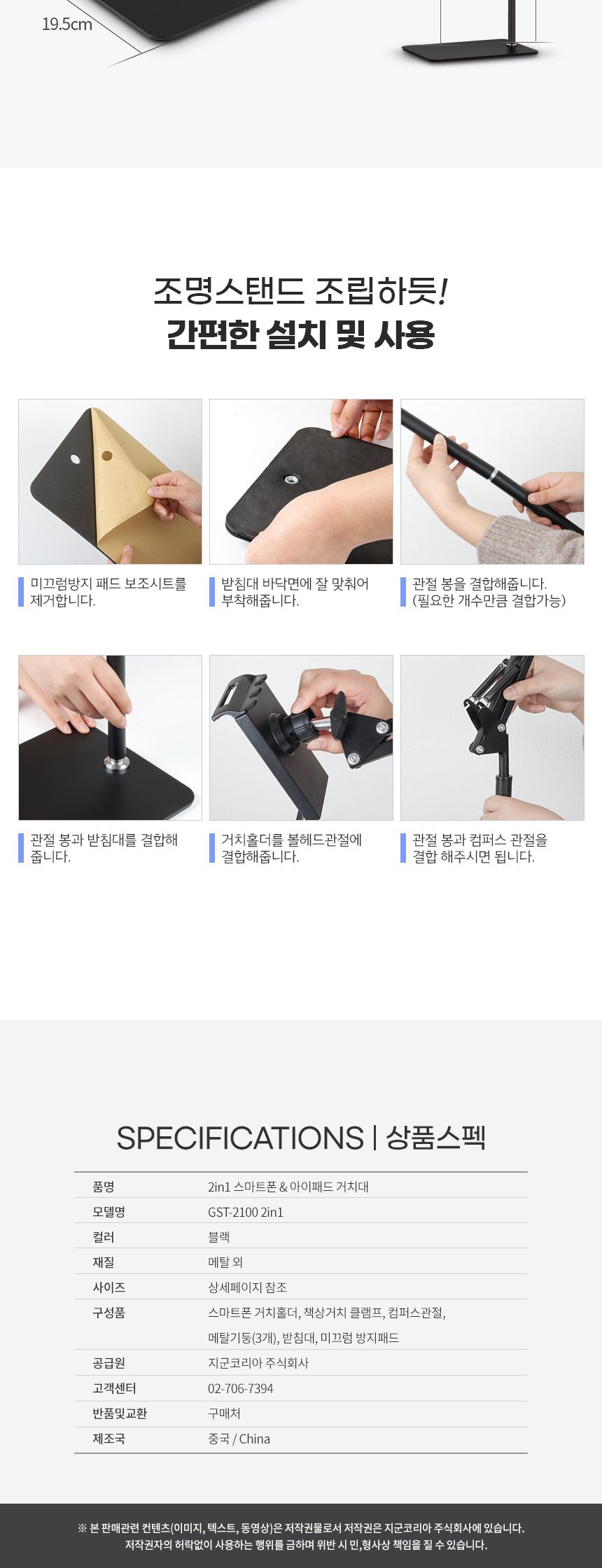 19.5cm

조명스탠드 조립하듯!
간편한 설치 및 사용

미끄럼방지 패드 보조시트를 제거합니다.

받침대 바닥면에 잘 맞춰어 부착해줍니다.

관절 봉을 결합해줍니다. (필요한 개수만큼 결합가능)

관절 봉과 받침대를 결합해 줍니다.

거치홀더를 볼헤드관절에 결합해줍니다.

관절 봉과 컴퍼스 관절을 결합 해주시면 됩니다.

SPECIFICATIONS | 상품스펙

| 품명 | 2in1 스마트폰 & 아이패드 거치대 |
|---|---|
| 모델명 | GST-2100 2in1 |
| 컬러 | 블랙 |
| 재질 | 메탈 외 |
| 사이즈 | 상세페이지 참조 |
| 구성품 | 스마트폰 거치홀더, 책상거치 클램프, 컴퍼스관절, 메탈기둥(3개), 받침대, 미끄럼 방지패드 |
| 공급원 | 지군코리아 주식회사 |
| 고객센터 | 02-706-7394 |
| 반품및교환 | 구매처 |
| 제조국 | 중국 / China |

※ 본 판매관련 컨텐츠(이미지, 텍스트, 동영상)은 저작권물로서 저작권은 지군코리아 주식회사에 있습니다.
저작권자의 허락없이 사용하는 행위를 금하며 위반 시 민,형사상 책임을 질 수 있습니다.