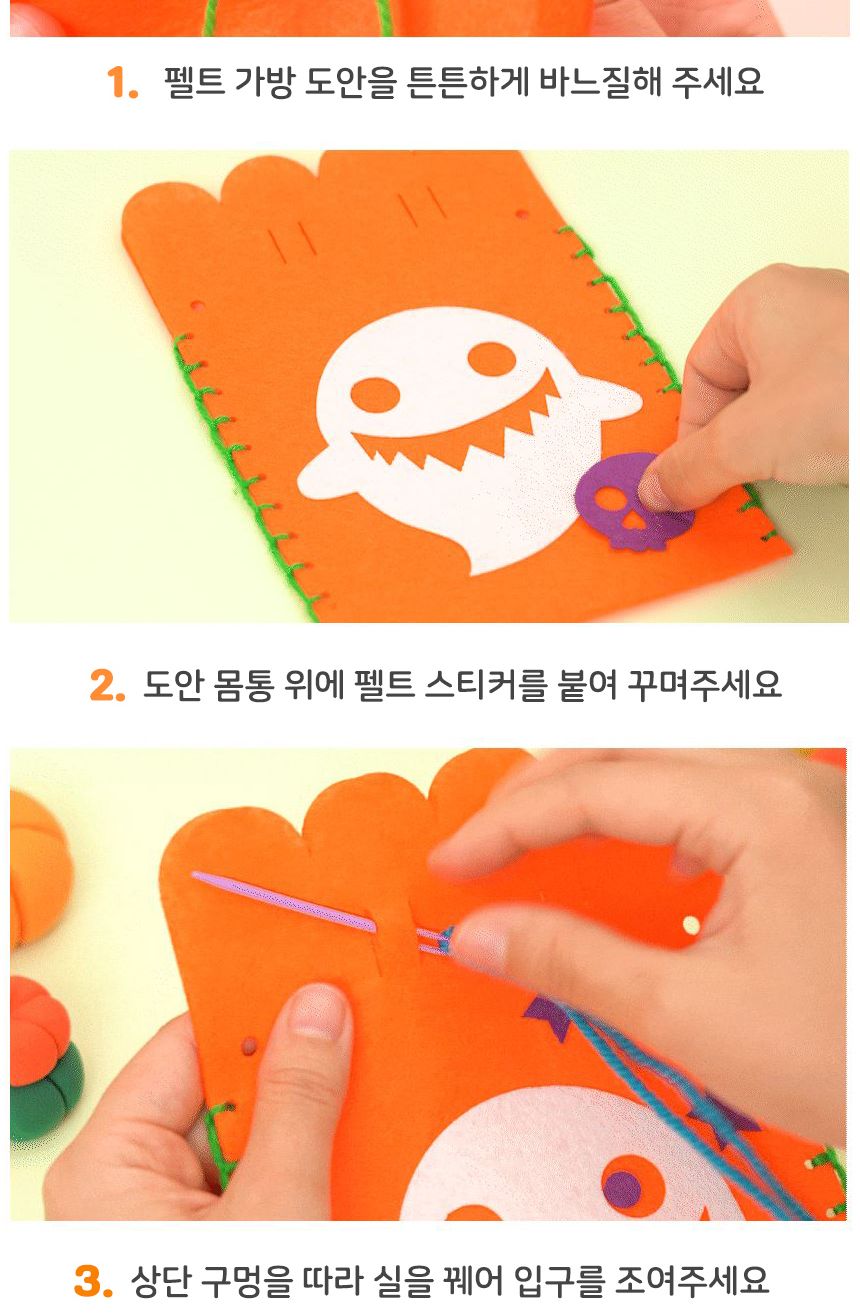 1. 펠트 가방 도안을 튼튼하게 바느질해 주세요

2. 도안 몸통 위에 펠트 스티커를 붙여 꾸며주세요

3. 상단 구멍을 따라 실을 꿰어 입구를 조여주세요