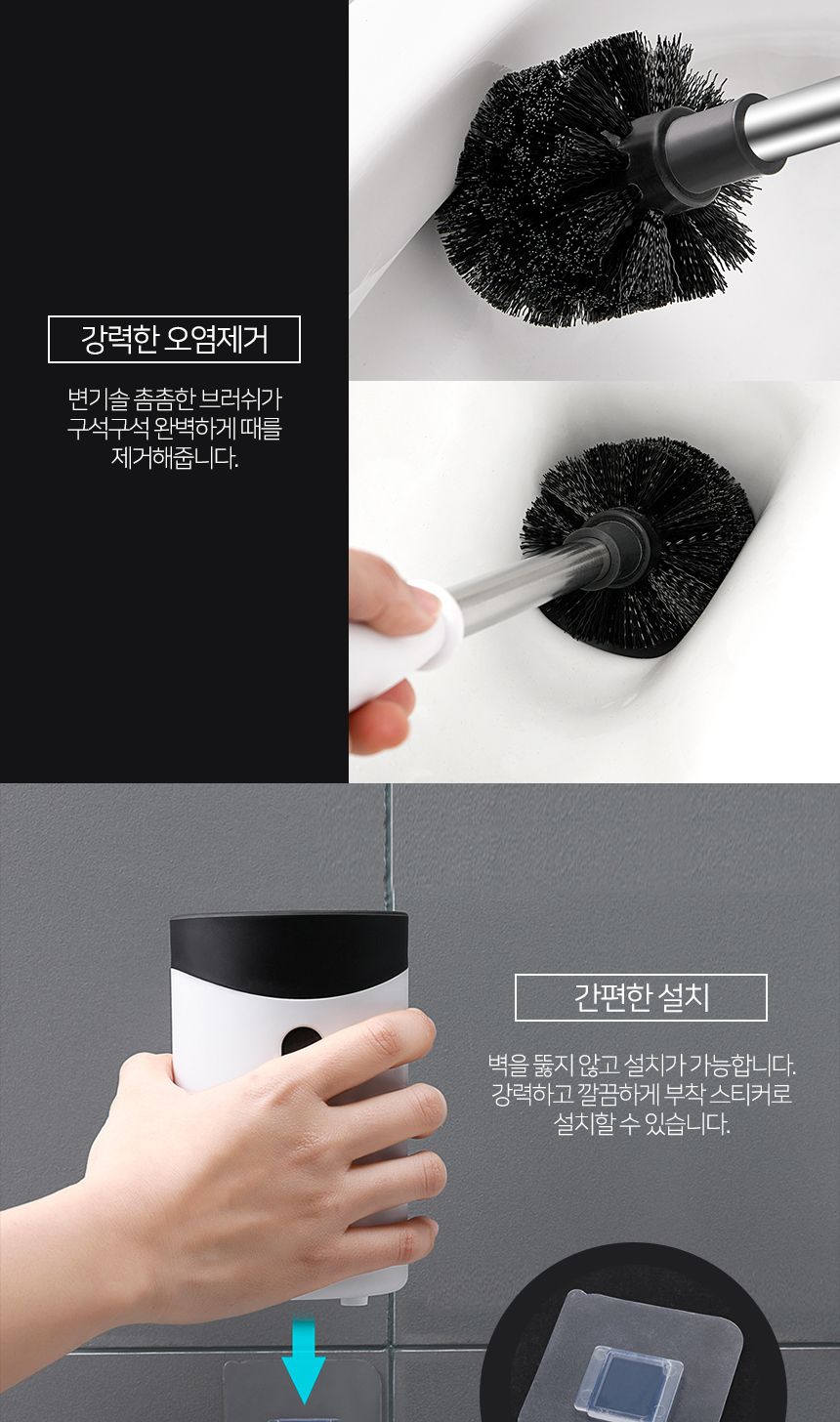 강력한 오염제거

변기솔 촘촘한 브러쉬가 구석구석 완벽하게 때를 제거해줍니다.

간편한 설치

벽을 뚫지 않고 설치가 가능합니다. 강력하고 깔끔하게 부착 스티커로 설치할 수 있습니다.