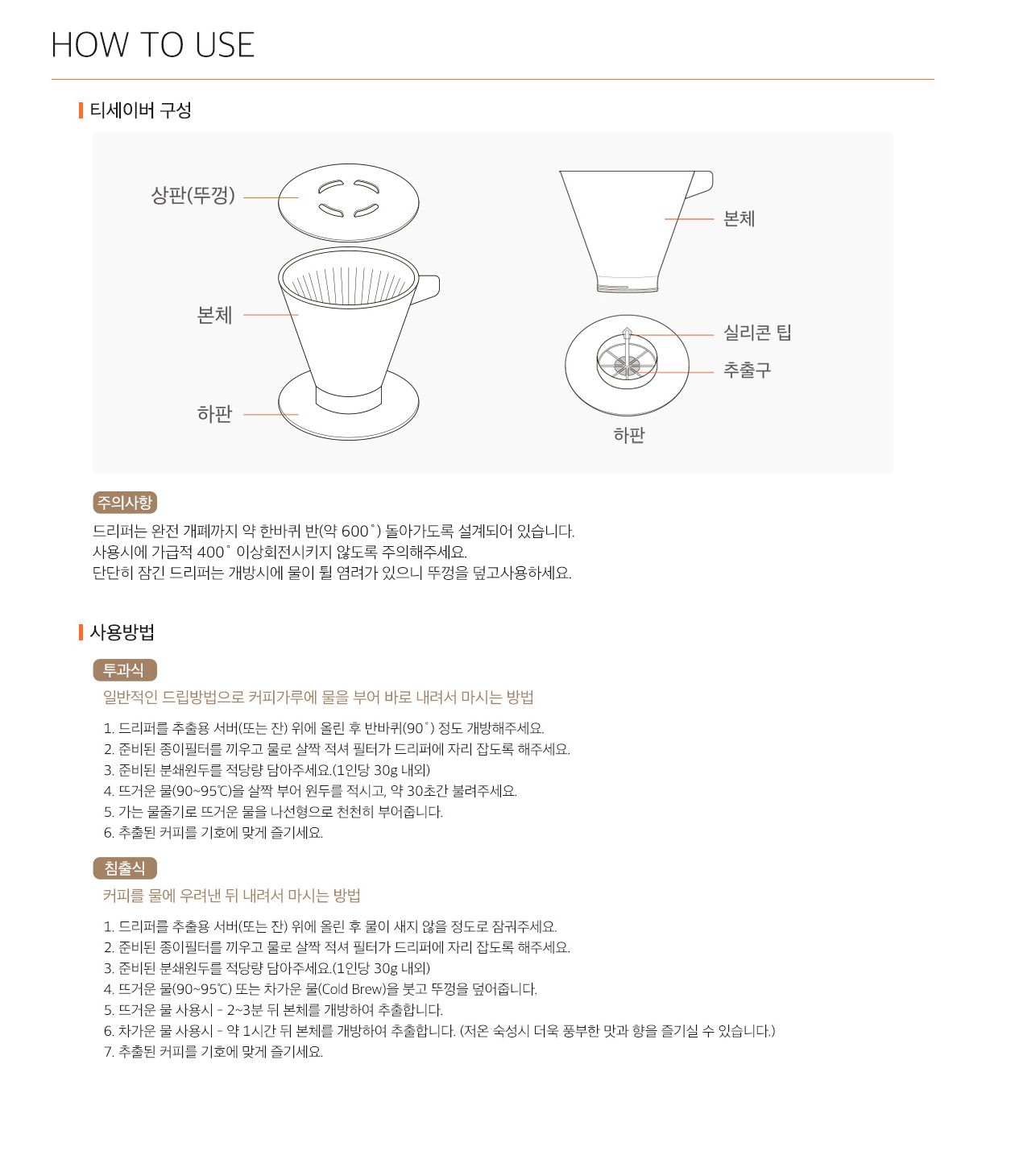 HOW TO USE

티세이버 구성

상판(뚜껑)
본체
하판
본체
실리콘 팁
추출구
하판

주의사항

드리퍼는 완전 개폐까지 약 한바퀴 반(약 600˚) 돌아가도록 설계되어 있습니다.
사용시에 가급적 400˚ 이상회전시키지 않도록 주의해주세요.
단단히 잠긴 드리퍼는 개방시에 물이 튈 염려가 있으니 뚜껑을 덮고사용하세요.

사용방법

투과식

일반적인 드립방법으로 커피가루에 물을 부어 바로 내려서 마시는 방법

1. 드리퍼를 추출용 서버(또는 잔) 위에 올린 후 반바퀴(90˚) 정도 개방해주세요.
2. 준비된 종이필터를 끼우고 물로 살짝 적셔 필터가 드리퍼에 자리 잡도록 해주세요.
3. 준비된 분쇄원두를 적당량 담아주세요.(1인당 30g 내외)
4. 뜨거운 물(90~95℃)을 살짝 부어 원두를 적시고, 약 30초간 불려주세요.
5. 가는 물줄기로 뜨거운 물을 나선형으로 천천히 부어줍니다.
6. 추출된 커피를 기호에 맞게 즐기세요.

침출식

커피를 물에 우려낸 뒤 내려서 마시는 방법

1. 드리퍼를 추출용 서버(또는 잔) 위에 올린 후 물이 새지 않을 정도로 잠궈주세요.
2. 준비된 종이필터를 끼우고 물로 살짝 적셔 필터가 드리퍼에 자리 잡도록 해주세요.
3. 준비된 분쇄원두를 적당량 담아주세요.(1인당 30g 내외)
4. 뜨거운 물(90~95℃) 또는 차가운 물(Cold Brew)을 붓고 뚜껑을 덮어줍니다.
5. 뜨거운 물 사용시 - 2~3분 뒤 본체를 개방하여 추출합니다.
6. 차가운 물 사용시 - 약 1시간 뒤 본체를 개방하여 추출합니다. (저온 숙성시 더욱 풍부한 맛과 향을 즐기실 수 있습니다.)
7. 추출된 커피를 기호에 맞게 즐기세요.