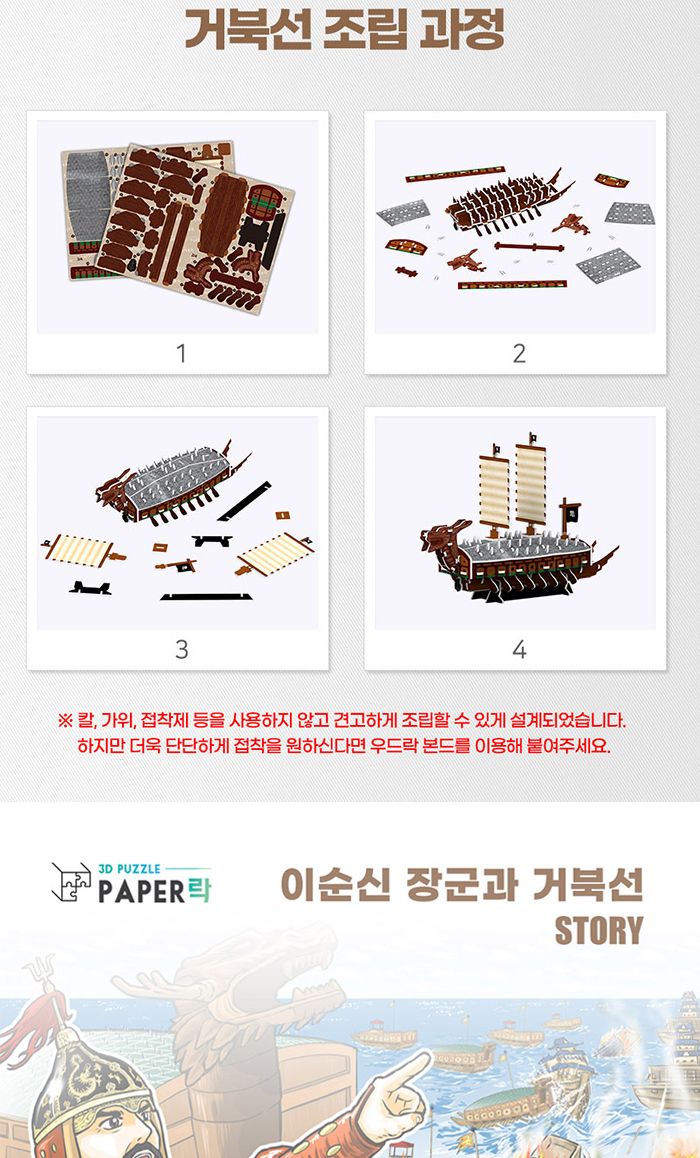 거북선 조립 과정

1

2

3

4

※ 칼, 가위, 접착제 등을 사용하지 않고 견고하게 조립할 수 있게 설계되었습니다.
하지만 더욱 단단하게 접착을 원하신다면 우드락 본드를 이용해 붙여주세요.

3D PUZZLE
PAPER락

이순신 장군과 거북선
STORY