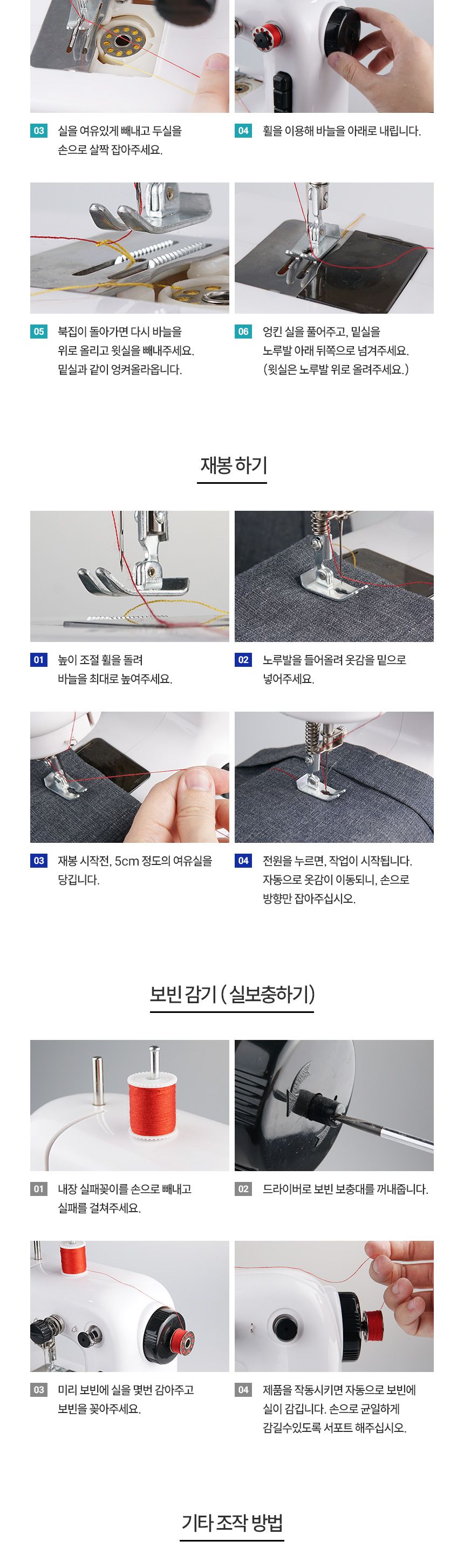 03 실을 여유있게 빼내고 두실을 손으로 살짝 잡아주세요.

04 휠을 이용해 바늘을 아래로 내립니다.

05 북집이 돌아가면 다시 바늘을 위로 올리고 윗실을 빼내주세요. 밑실과 같이 엉켜올라옵니다.

06 엉킨 실을 풀어주고, 밑실을 노루발 아래 뒤쪽으로 넘겨주세요. (윗실은 노루발 위로 올려주세요.)

재봉 하기

01 높이 조절 휠을 돌려 바늘을 최대로 높여주세요.

02 노루발을 들어올려 옷감을 밑으로 넣어주세요.

03 재봉 시작전, 5cm 정도의 여유실을 당깁니다.

04 전원을 누르면, 작업이 시작됩니다. 자동으로 옷감이 이동되니, 손으로 방향만 잡아주십시오.

보빈 감기 (실보충하기)

01 내장 실패꽂이를 손으로 빼내고 실패를 걸쳐주세요.

02 드라이버로 보빈 보충대를 꺼내줍니다.

03 미리 보빈에 실을 몇번 감아주고 보빈을 꽂아주세요.

04 제품을 작동시키면 자동으로 보빈에 실이 감깁니다. 손으로 균일하게 감길수있도록 서포트 해주십시오.

기타 조작 방법