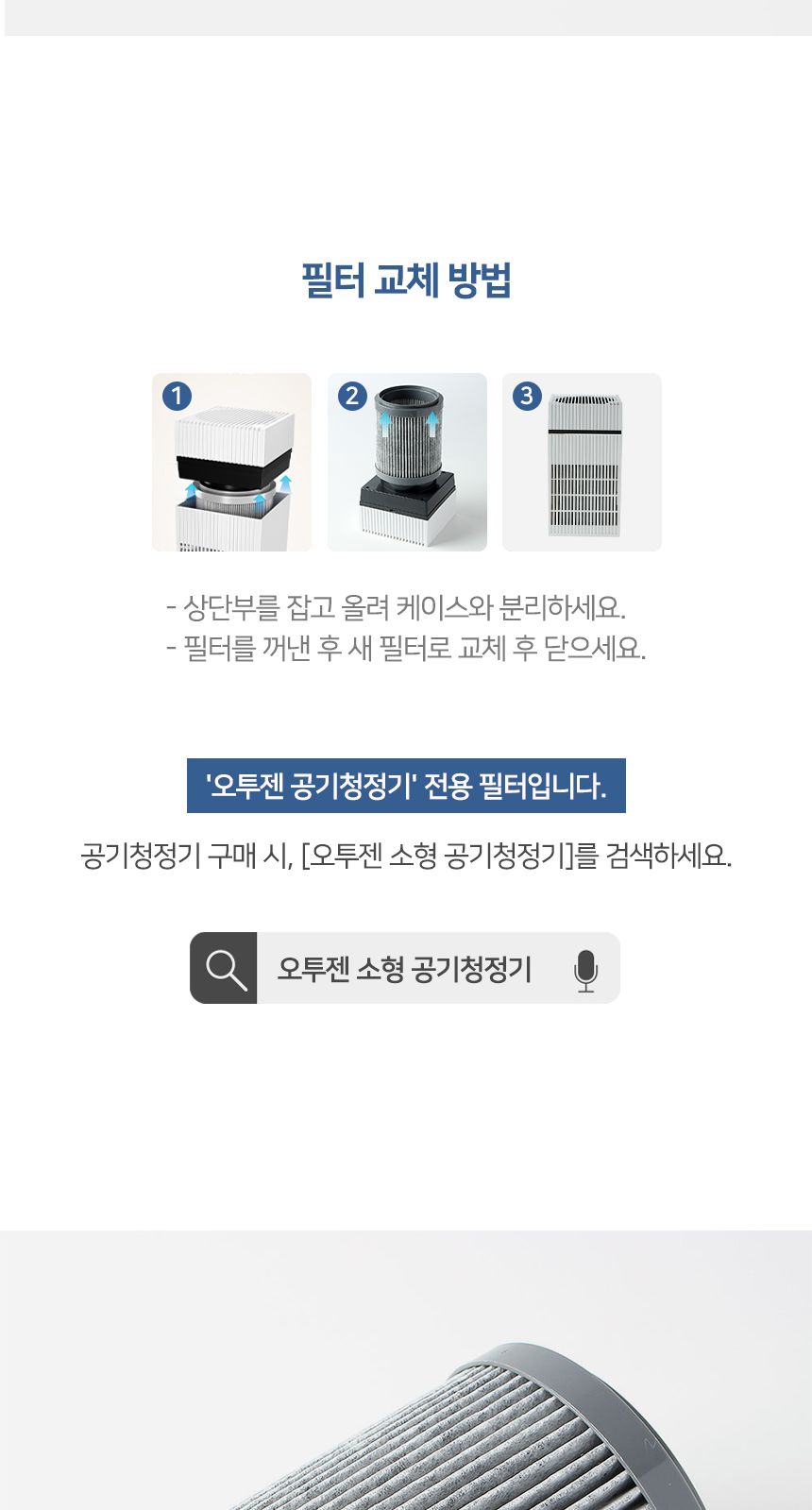 필터 교체 방법

1

2

3

- 상단부를 잡고 올려 케이스와 분리하세요.
- 필터를 꺼낸 후 새 필터로 교체 후 닫으세요.

'오투젠 공기청정기' 전용 필터입니다.

공기청정기 구매 시, [오투젠 소형 공기청정기]를 검색하세요.

오투젠 소형 공기청정기