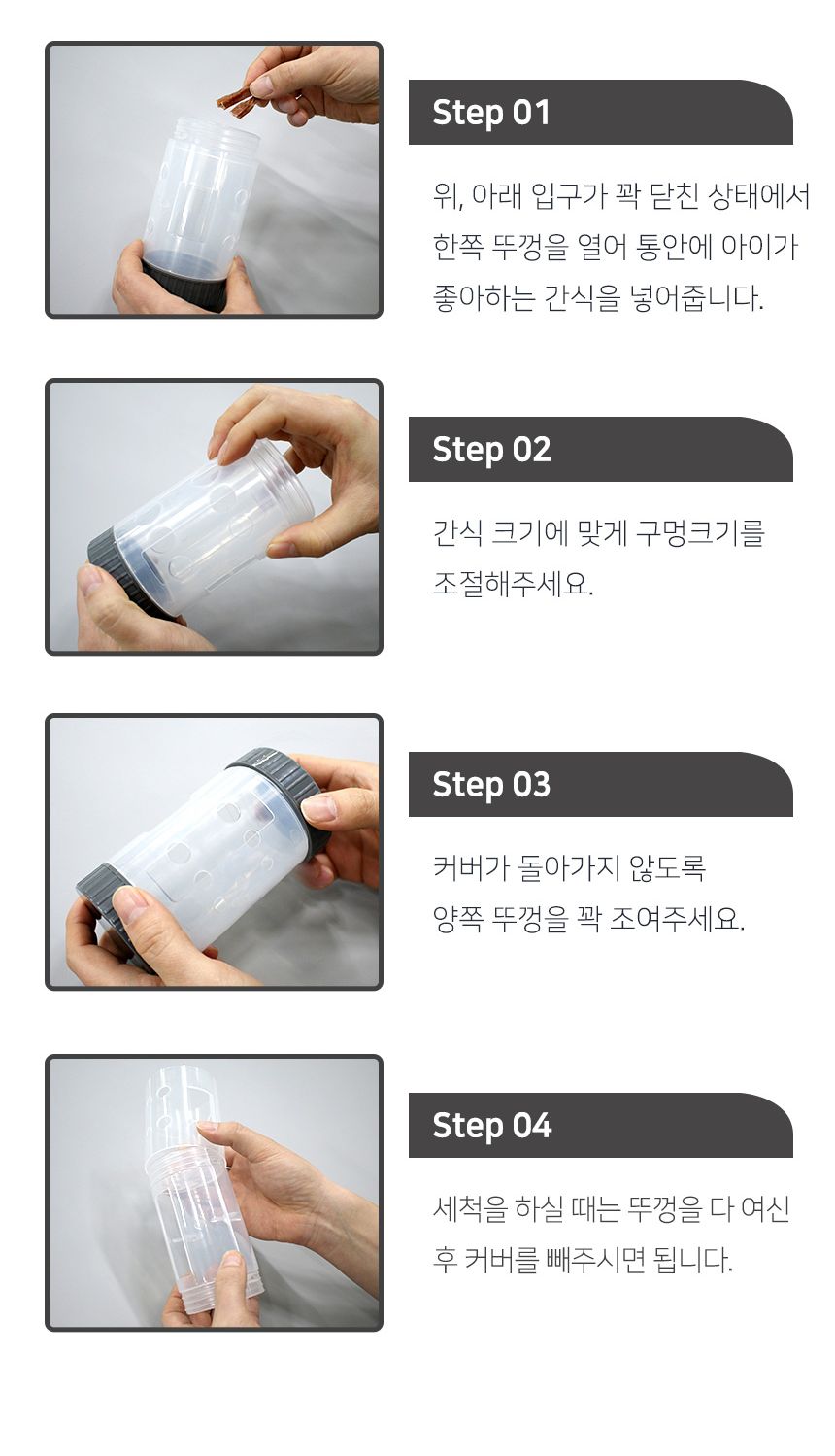 Step 01

위, 아래 입구가 꽉 닫친 상태에서 한쪽 뚜껑을 열어 통안에 아이가 좋아하는 간식을 넣어줍니다.

Step 02

간식 크기에 맞게 구멍크기를 조절해주세요.

Step 03

커버가 돌아가지 않도록 양쪽 뚜껑을 꽉 조여주세요.

Step 04

세척을 하실 때는 뚜껑을 다 여신 후 커버를 빼주시면 됩니다.