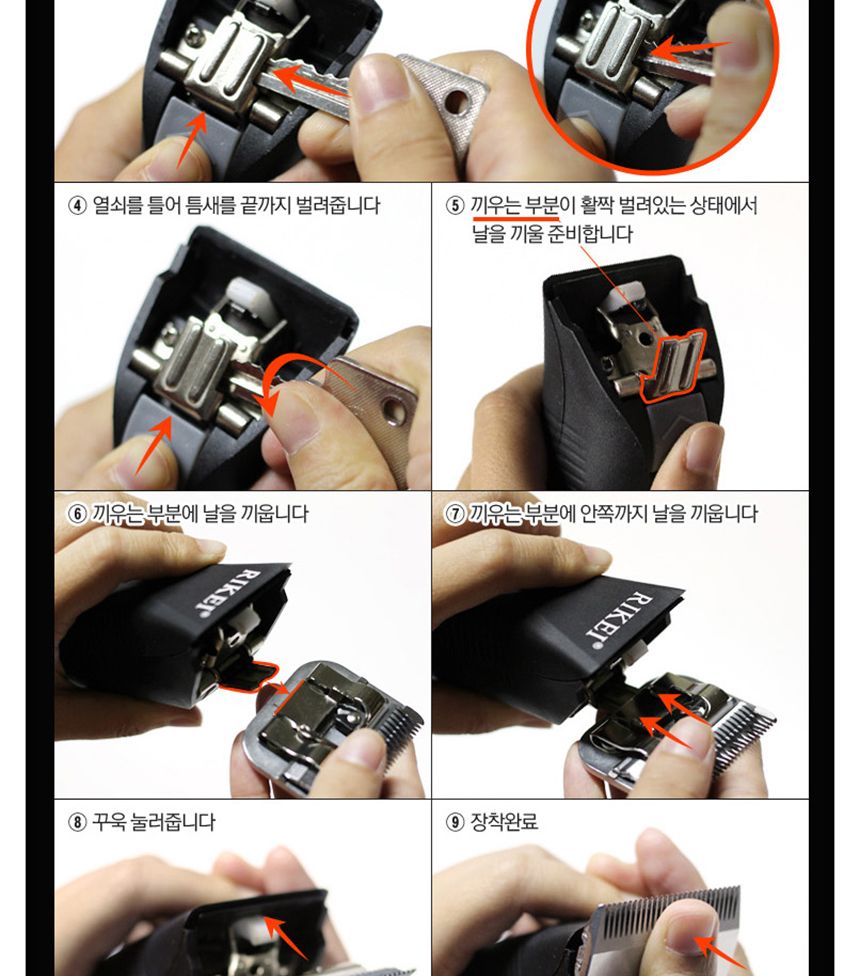 ④ 열쇠를 틀어 틈새를 끝까지 벌려줍니다

⑤ 끼우는 부분이 활짝 벌려있는 상태에서 날을 끼울 준비합니다

⑥ 끼우는 부분에 날을 끼웁니다

RIKEI

⑦ 끼우는 부분에 안쪽까지 날을 끼웁니다

RIKEI

⑧ 꾸욱 눌러줍니다

⑨ 장착완료