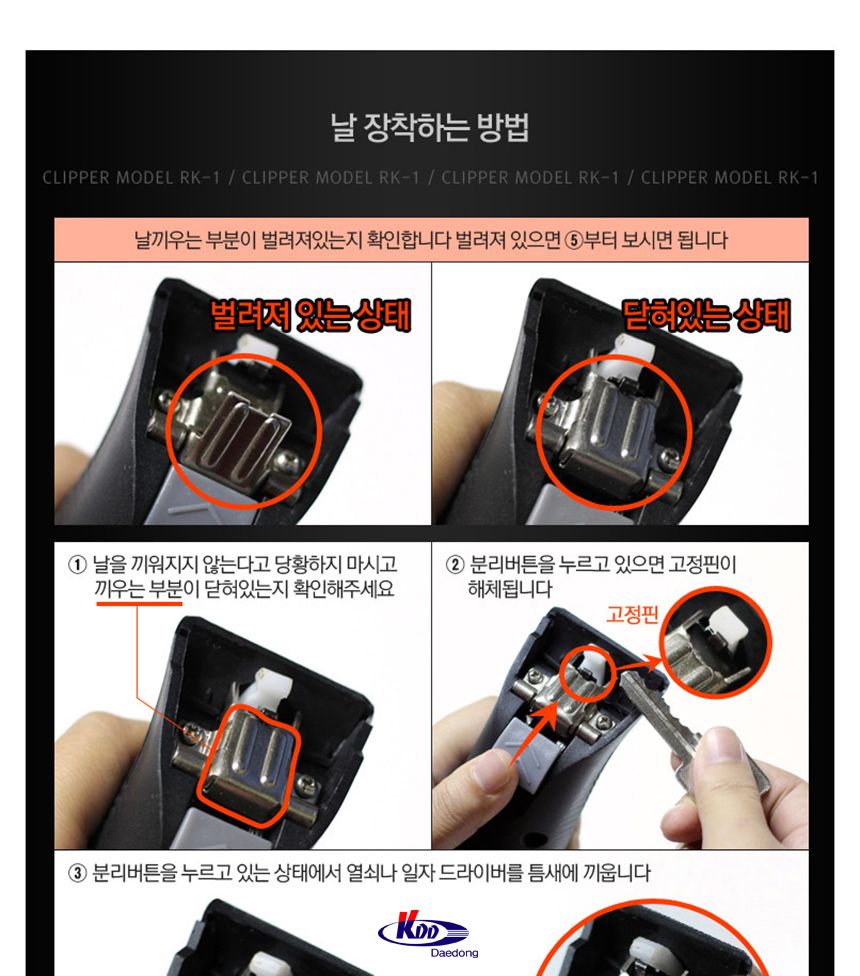 날 장착하는 방법

CLIPPER MODEL RK-1 / CLIPPER MODEL RK-1 / CLIPPER MODEL RK-1 / CLIPPER MODEL RK-1

날끼우는 부분이 벌려져있는지 확인합니다 벌려져 있으면 ⑤부터 보시면 됩니다

벌려져 있는 상태

닫혀있는 상태

① 날을 끼워지지 않는다고 당황하지 마시고 끼우는 부분이 닫혀있는지 확인해주세요

② 분리버튼을 누르고 있으면 고정핀이 해체됩니다

고정핀

③ 분리버튼을 누르고 있는 상태에서 열쇠나 일자 드라이버를 틈새에 끼웁니다

KDD

Daedong