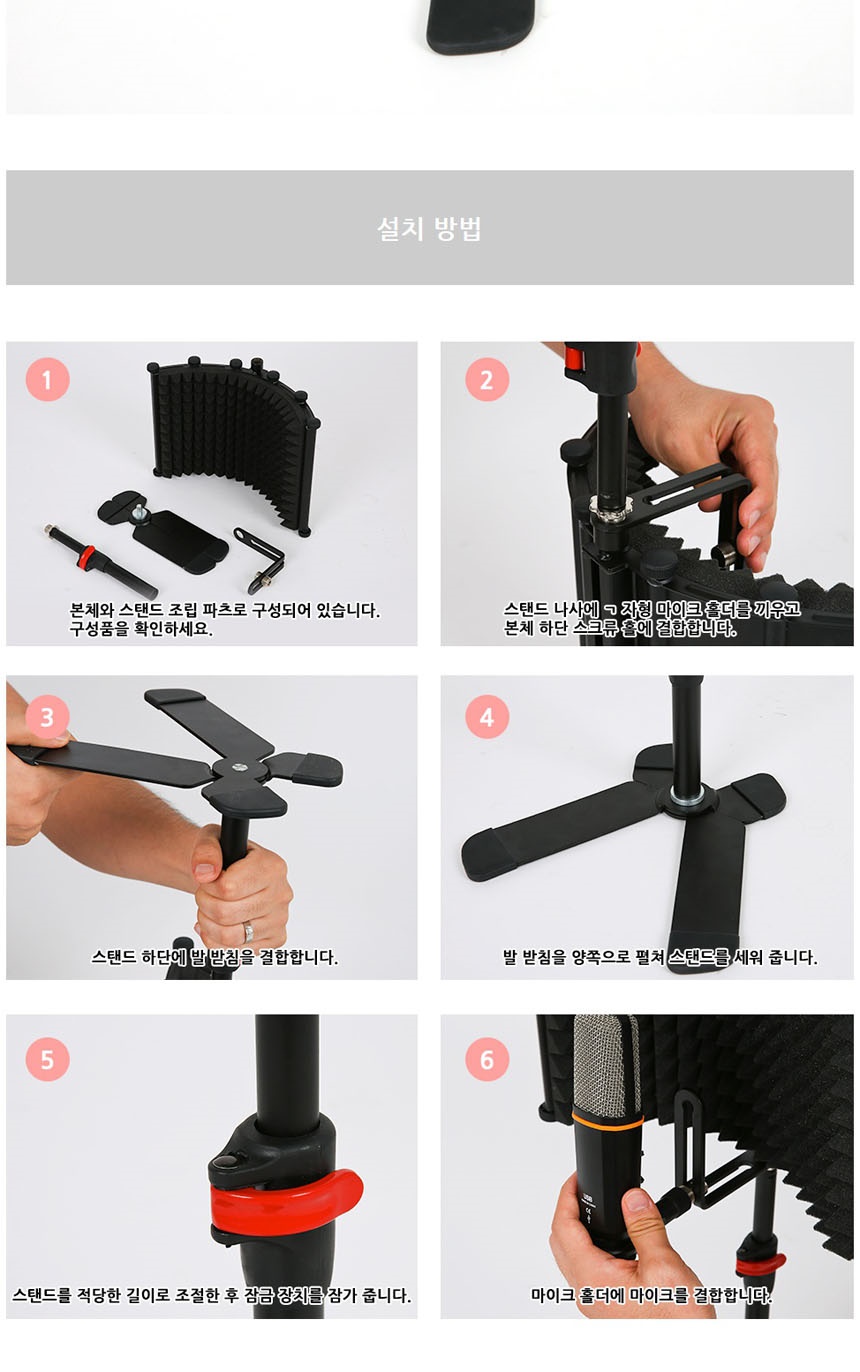 설치 방법

1
본체와 스탠드 조립 파츠로 구성되어 있습니다.
구성품을 확인하세요.

2
스탠드 나사에 ㄱ 자형 마이크 홀더를 끼우고
본체 하단 스크류 홀에 결합합니다.

3
스탠드 하단에 발 받침을 결합합니다.

4
발 받침을 양쪽으로 펼쳐 스탠드를 세워 줍니다.

5
스탠드를 적당한 길이로 조절한 후 잠금 장치를 잠가 줍니다.

6
마이크 홀더에 마이크를 결합합니다.