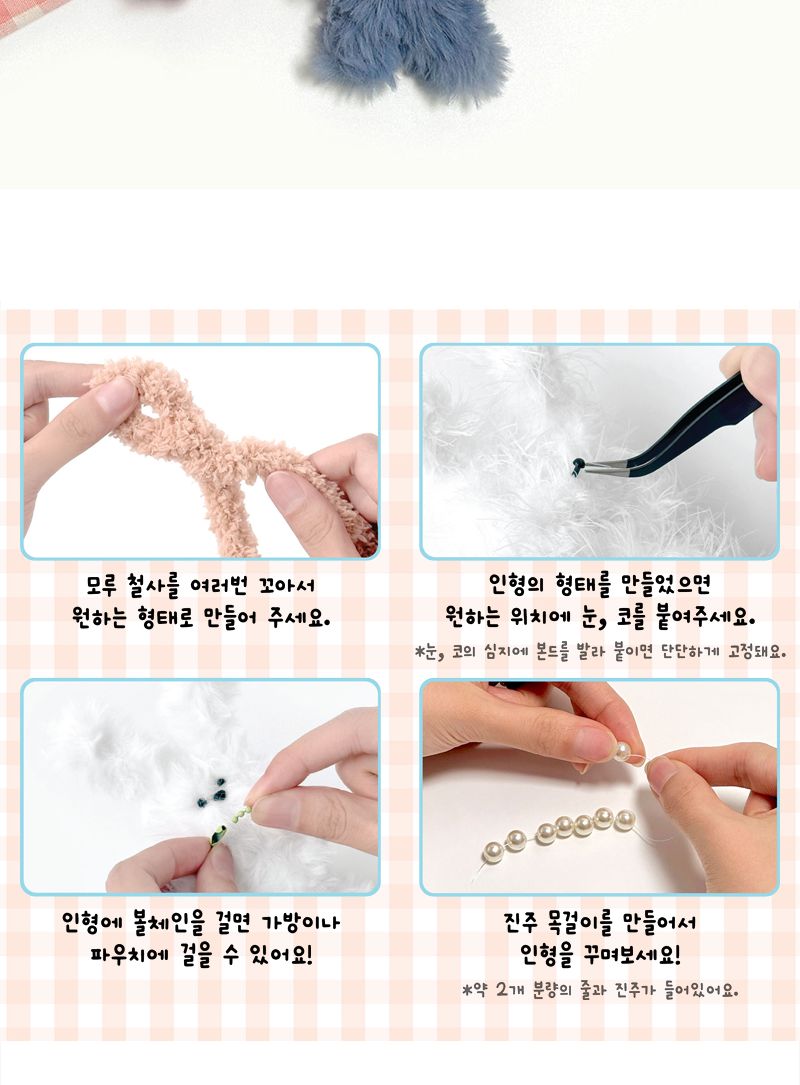 모루 철사를 여러번 꼬아서
원하는 형태로 만들어 주세요.

인형의 형태를 만들었으면
원하는 위치에 눈, 코를 붙여주세요.

*눈, 코의 심지에 본드를 발라 붙이면 단단하게 고정돼요.

인형에 볼체인을 걸면 가방이나
파우치에 걸을 수 있어요!

진주 목걸이를 만들어서
인형을 꾸며보세요!

*약 2개 분량의 줄과 진주가 들어있어요.