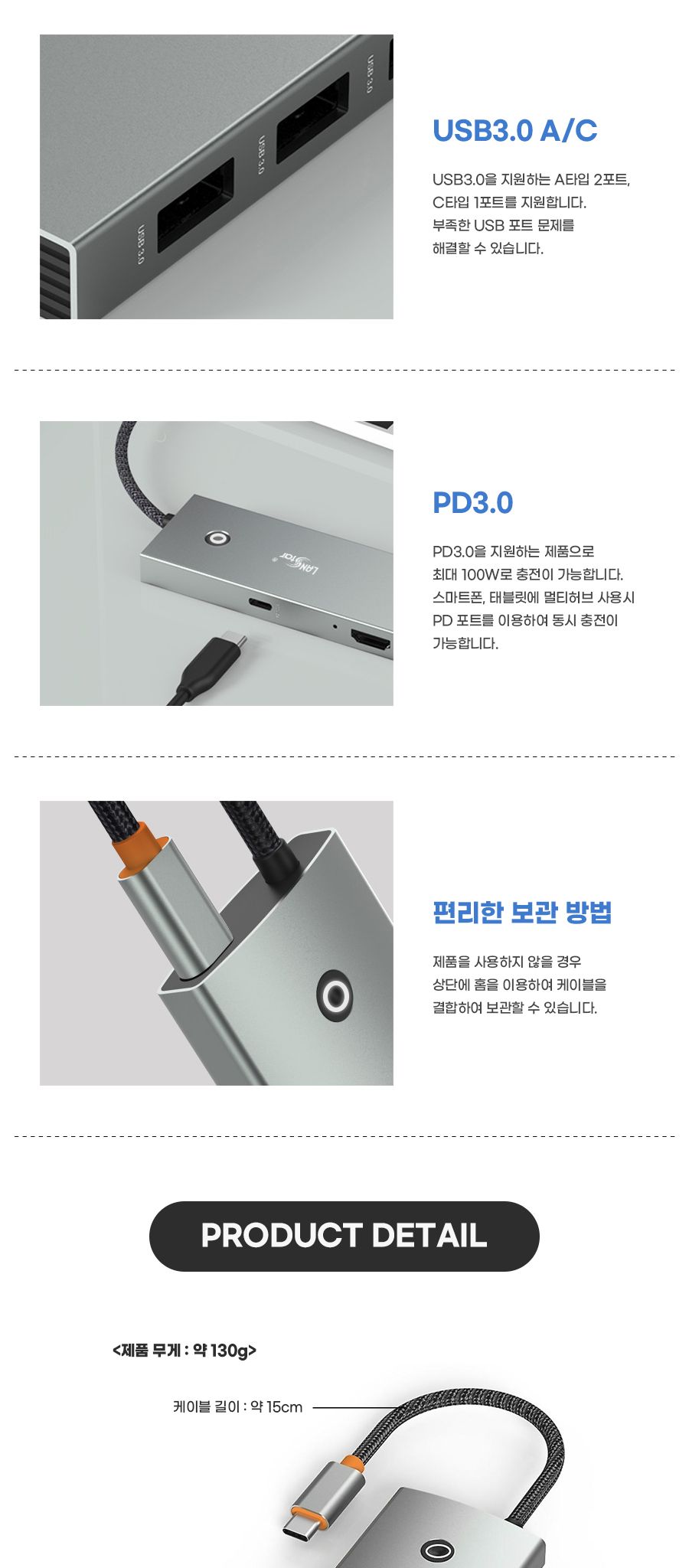 USB 3.0

USB 3.0

USB 3.0

USB3.0 A/C

USB3.0을 지원하는 A타입 2포트, C타입 1포트를 지원합니다. 부족한 USB 포트 문제를 해결할 수 있습니다.

LANstar

PD3.0

PD3.0을 지원하는 제품으로 최대 100W로 충전이 가능합니다. 스마트폰, 태블릿에 멀티허브 사용시 PD 포트를 이용하여 동시 충전이 가능합니다.

편리한 보관 방법

제품을 사용하지 않을 경우 상단에 홈을 이용하여 케이블을 결합하여 보관할 수 있습니다.

PRODUCT DETAIL

<제품 무게 : 약 130g>

케이블 길이 : 약 15cm