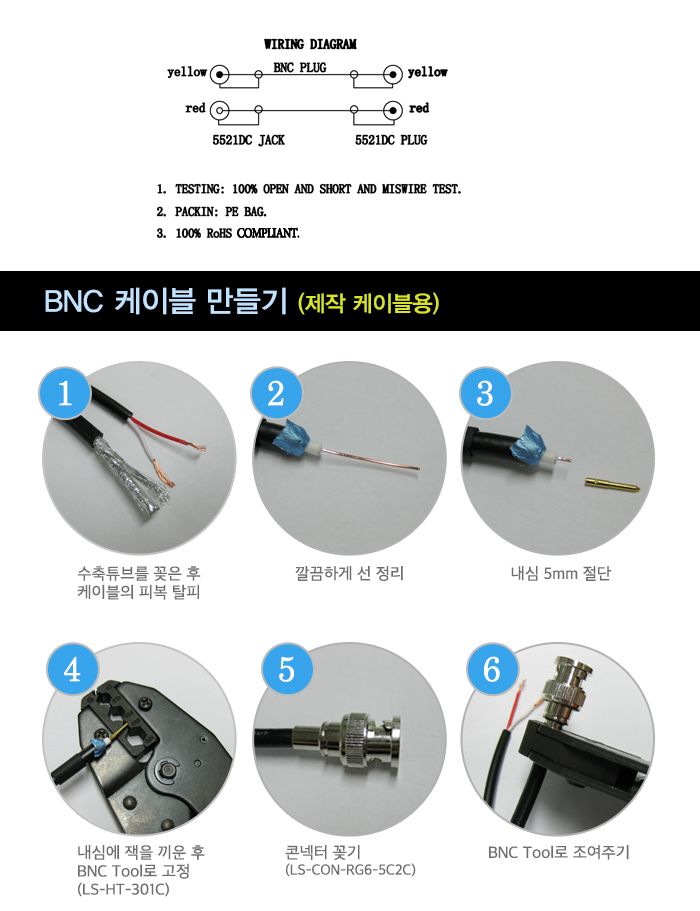 WIRING DIAGRAM

yellow BNC PLUG yellow

red red

5521DC JACK 5521DC PLUG

1. TESTING: 100% OPEN AND SHORT AND MISWIRE TEST.
2. PACKIN: PE BAG.
3. 100% RoHS COMPLIANT.

BNC 케이블 만들기 (제작 케이블용)

1

수축튜브를 꽂은 후 케이블의 피복 탈피

2

깔끔하게 선 정리

3

내심 5mm 절단

4

내심에 잭을 끼운 후 BNC Tool로 고정 (LS-HT-301C)

5

콘넥터 꽂기 (LS-CON-RG6-5C2C)

6

BNC Tool로 조여주기