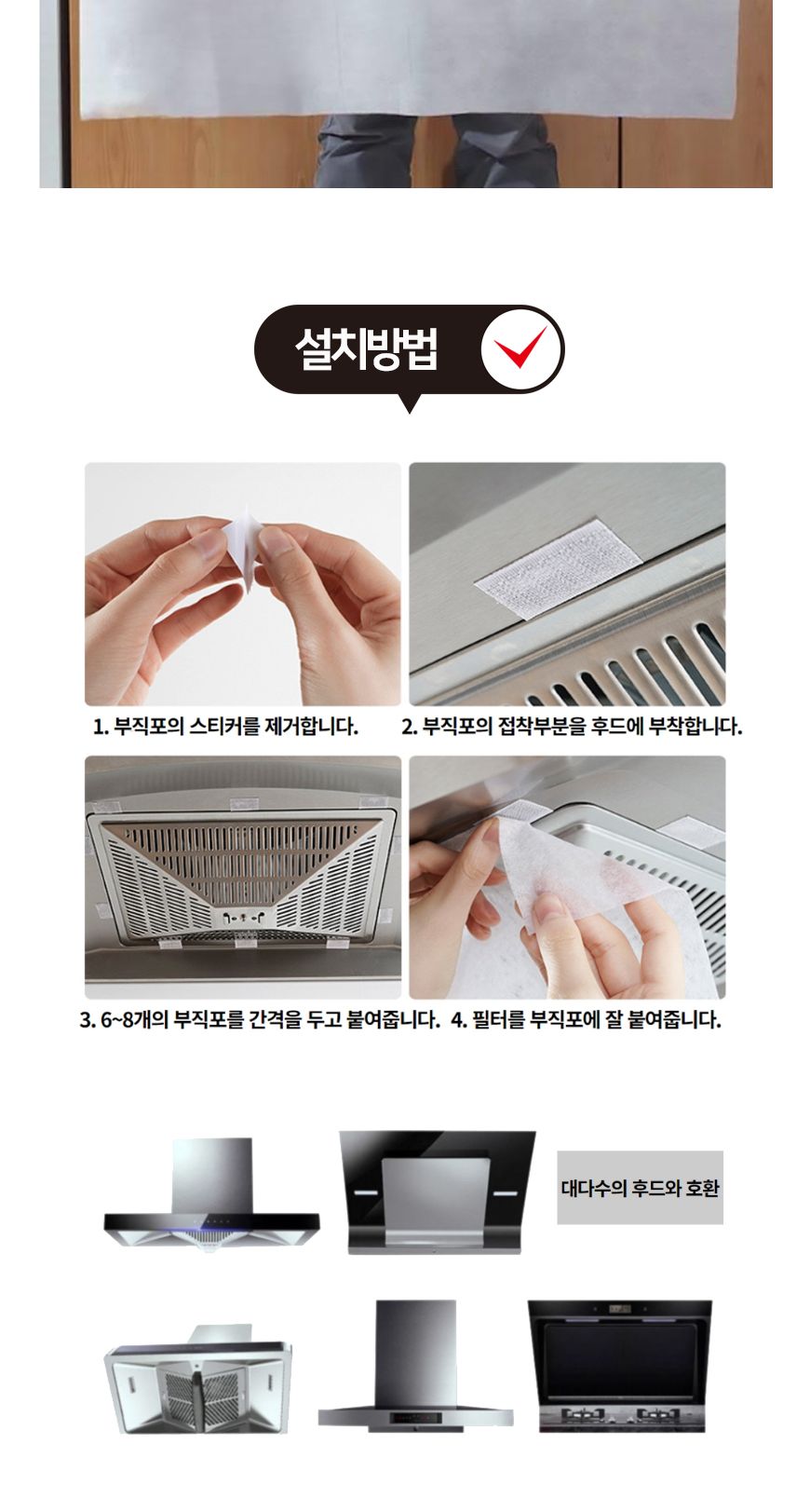 설치방법

1. 부직포의 스티커를 제거합니다.

2. 부직포의 접착부분을 후드에 부착합니다.

3. 6~8개의 부직포를 간격을 두고 붙여줍니다.

4. 필터를 부직포에 잘 붙여줍니다.

대다수의 후드와 호환