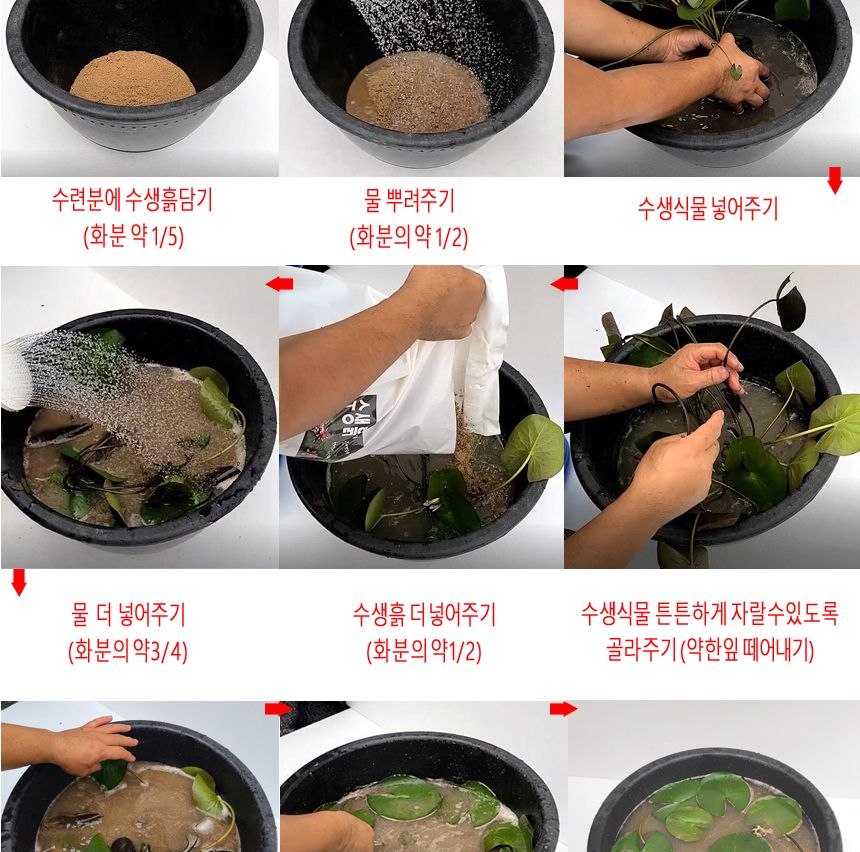 수련분에 수생흙담기
(화분 약 1/5)

물 뿌려주기
(화분의 약 1/2)

수생식물 넣어주기

물 더 넣어주기
(화분의 약3/4)

수생흙 더 넣어주기
(화분의 약1/2)

수생식물 튼튼하게 자랄수있도록
골라주기 (약한잎 떼어내기)