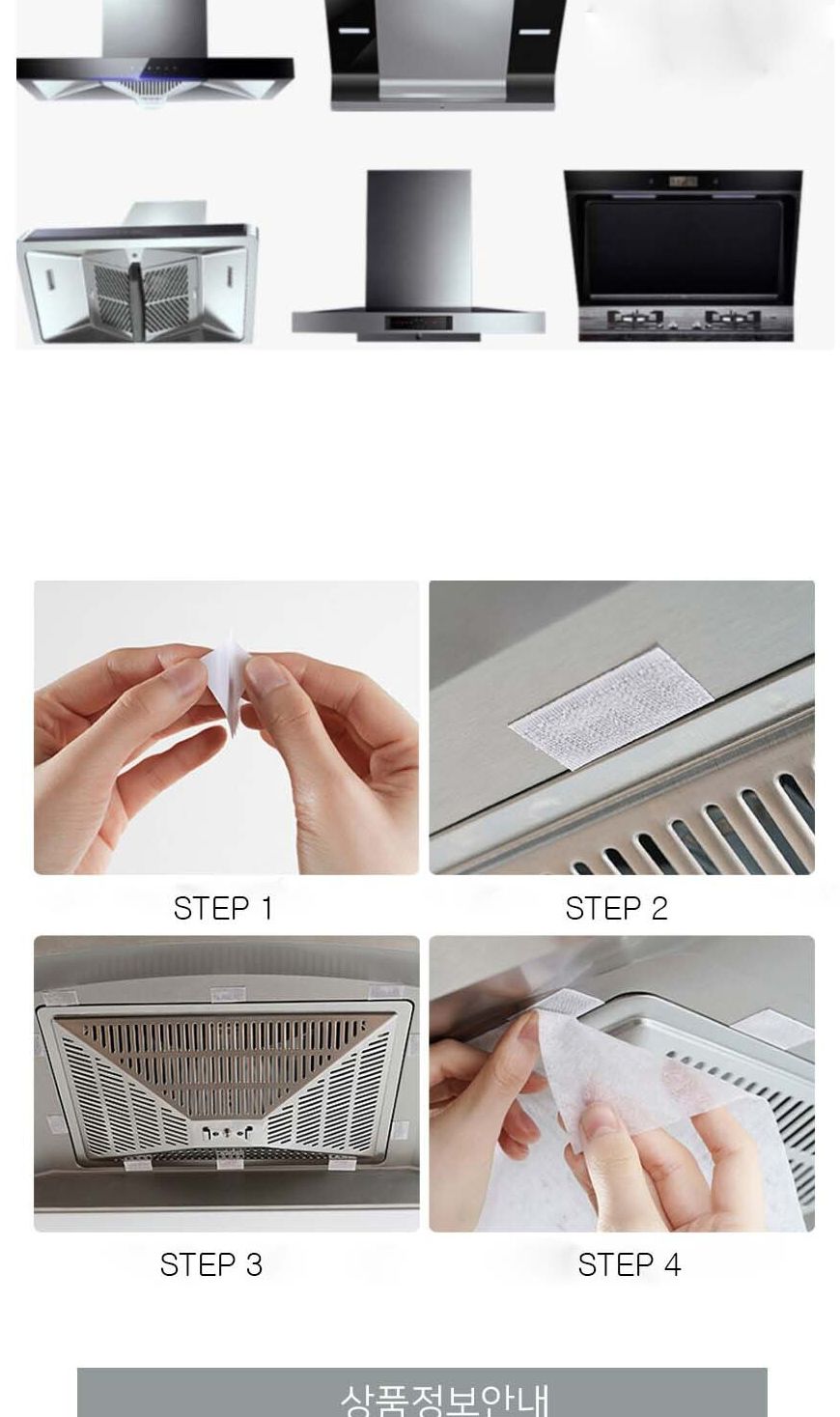 STEP 1

STEP 2

STEP 3

STEP 4

상품정보안내