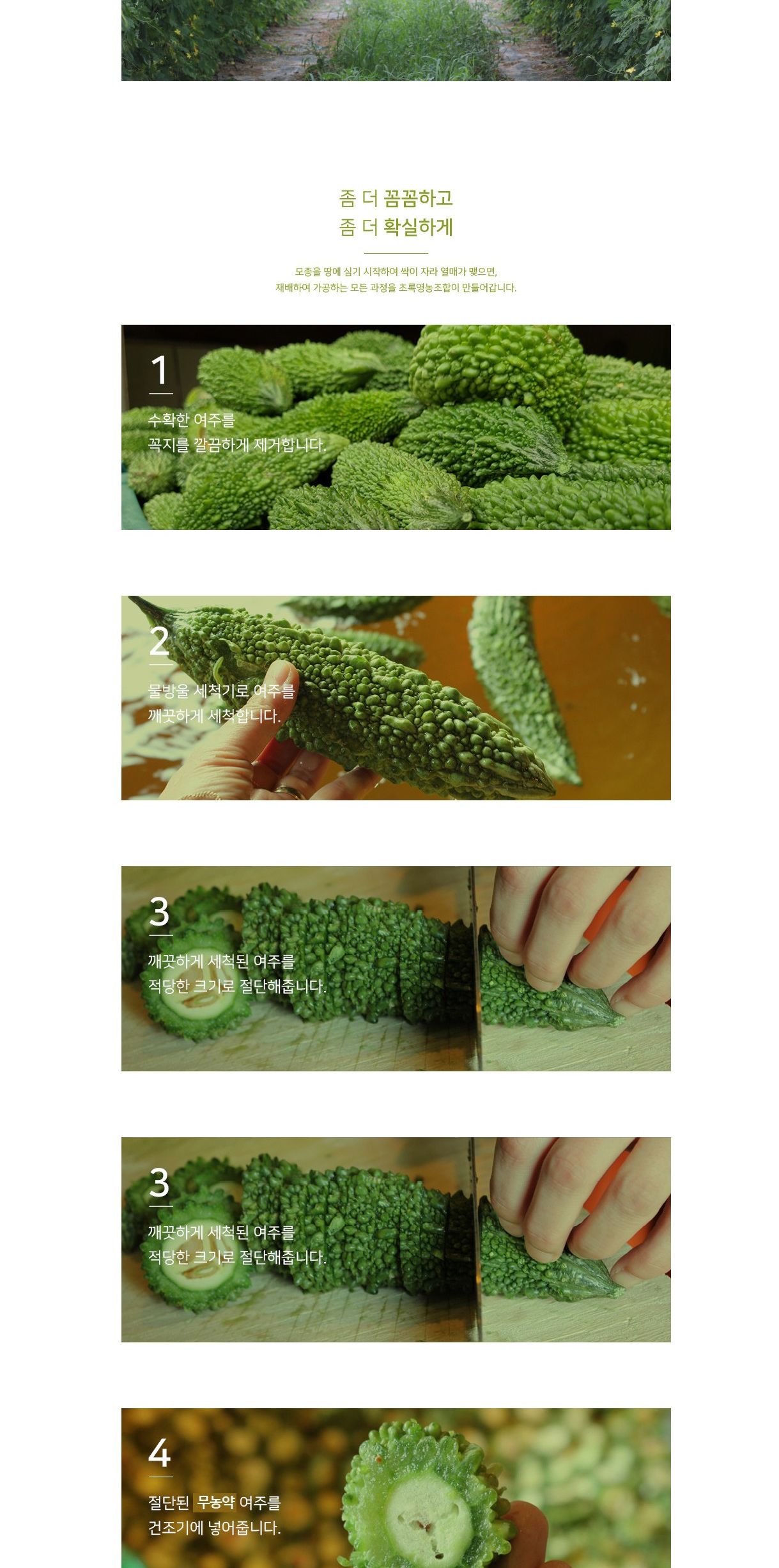 좀 더 꼼꼼하고
좀 더 확실하게

모종을 땅에 심기 시작하여 싹이 자라 열매가 맺으면,
재배하여 가공하는 모든 과정을 초록영농조합이 만들어갑니다.

1

수확한 여주를
꼭지를 깔끔하게 제거합니다.

2

물방울 세척기로 여주를
깨끗하게 세척합니다.

3

깨끗하게 세척된 여주를
적당한 크기로 절단해줍니다.

3

깨끗하게 세척된 여주를
적당한 크기로 절단해줍니다.

4

절단된 무농약 여주를
건조기에 넣어줍니다.