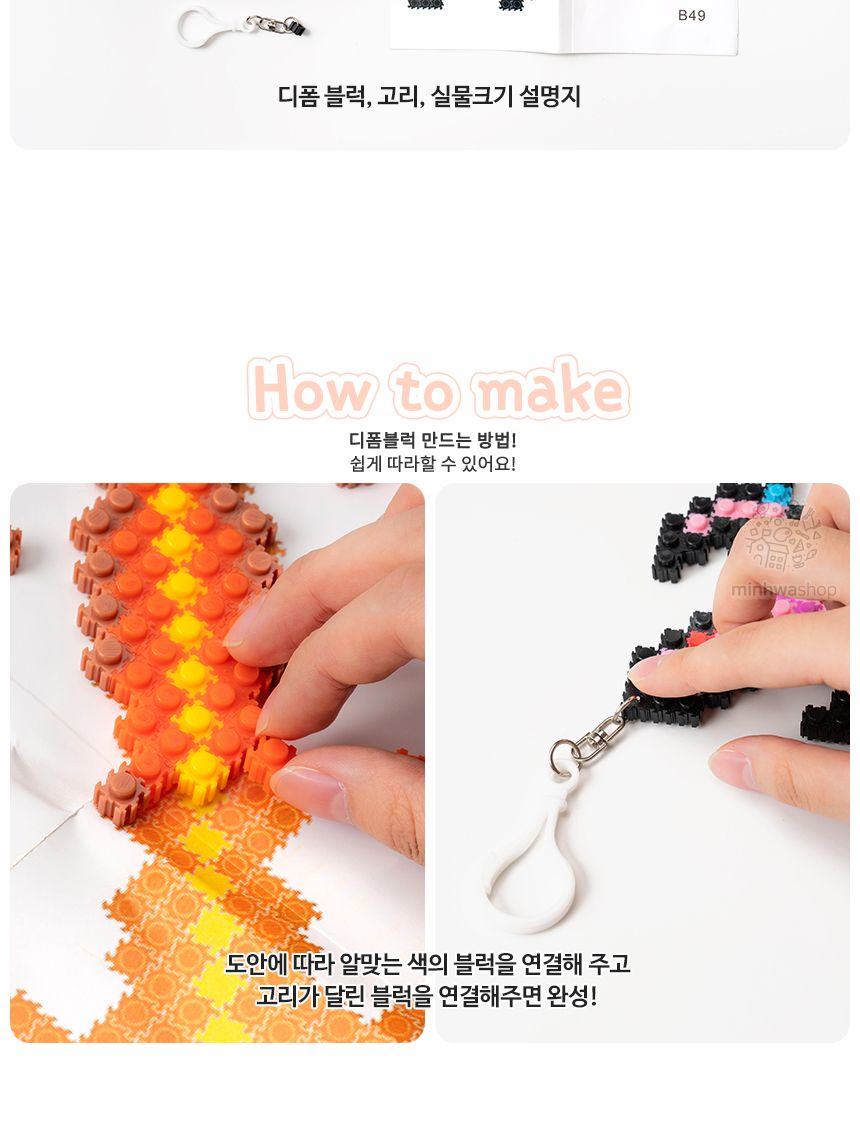 B49

디폼 블럭, 고리, 실물크기 설명지

How to make

디폼블럭 만드는 방법!
쉽게 따라할 수 있어요!

minhwashop

도안에 따라 알맞는 색의 블럭을 연결해 주고
고리가 달린 블럭을 연결해주면 완성!