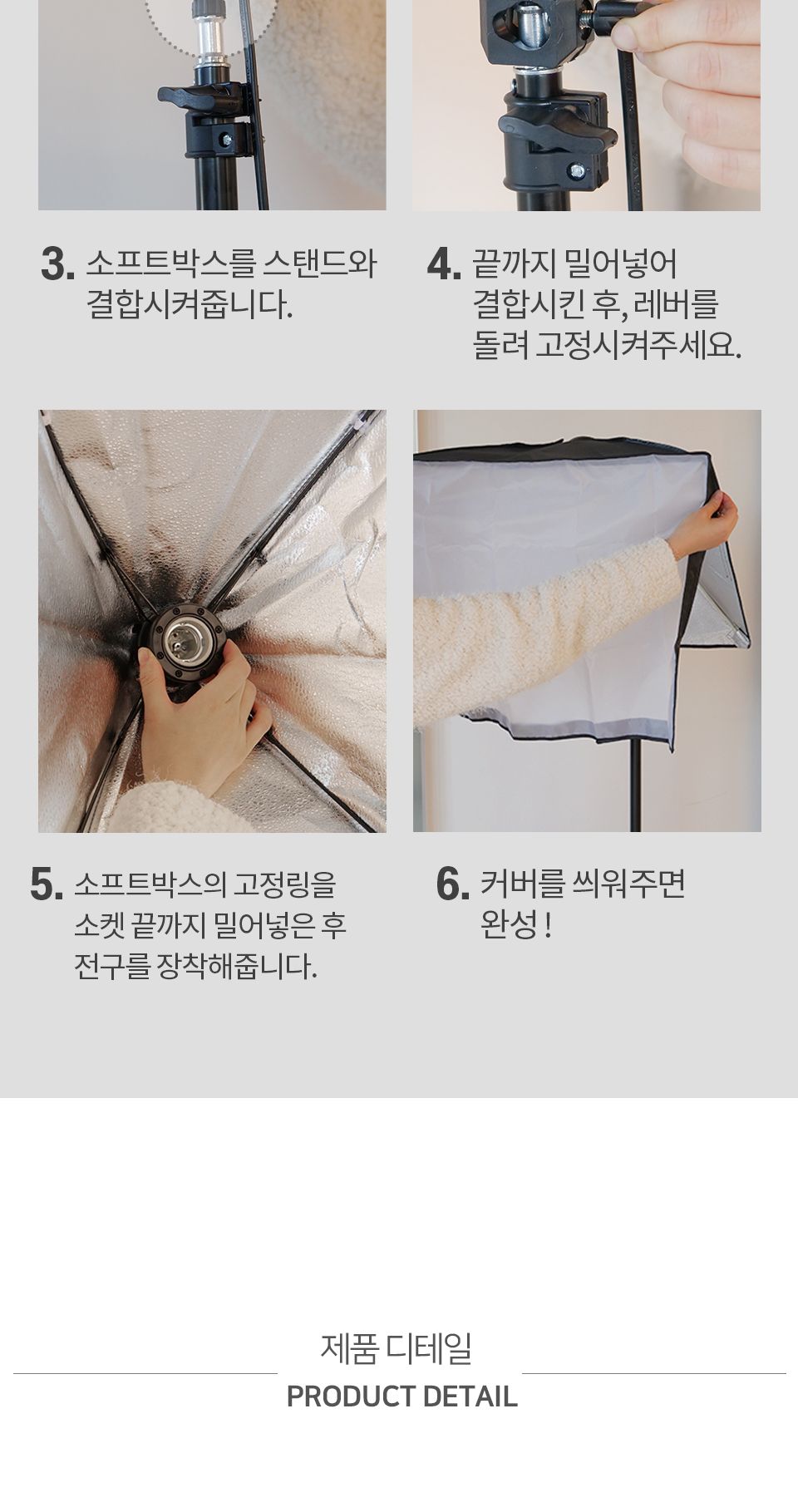 3. 소프트박스를 스탠드와 결합시켜줍니다.

4. 끝까지 밀어넣어 결합시킨 후, 레버를 돌려 고정시켜주세요.

5. 소프트박스의 고정링을 소켓 끝까지 밀어넣은 후 전구를 장착해줍니다.

6. 커버를 씌워주면 완성 !

제품 디테일
PRODUCT DETAIL