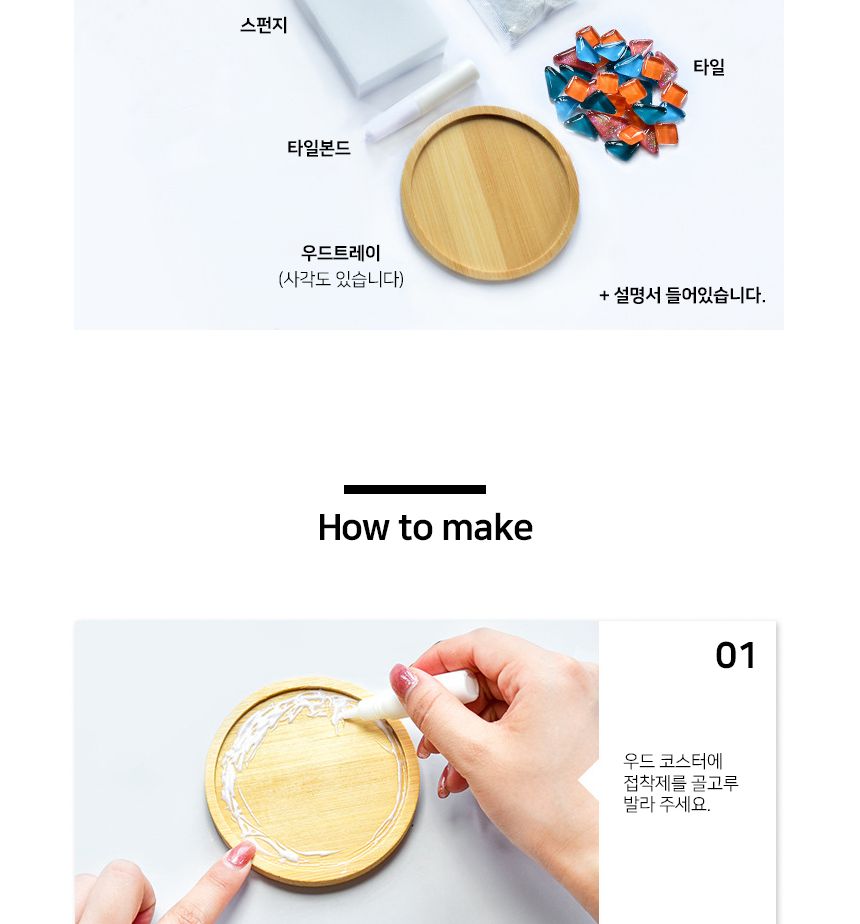 스펀지

타일

타일본드

우드트레이
(사각도 있습니다)

+ 설명서 들어있습니다.

How to make

01

우드 코스터에
접착제를 골고루
발라 주세요.