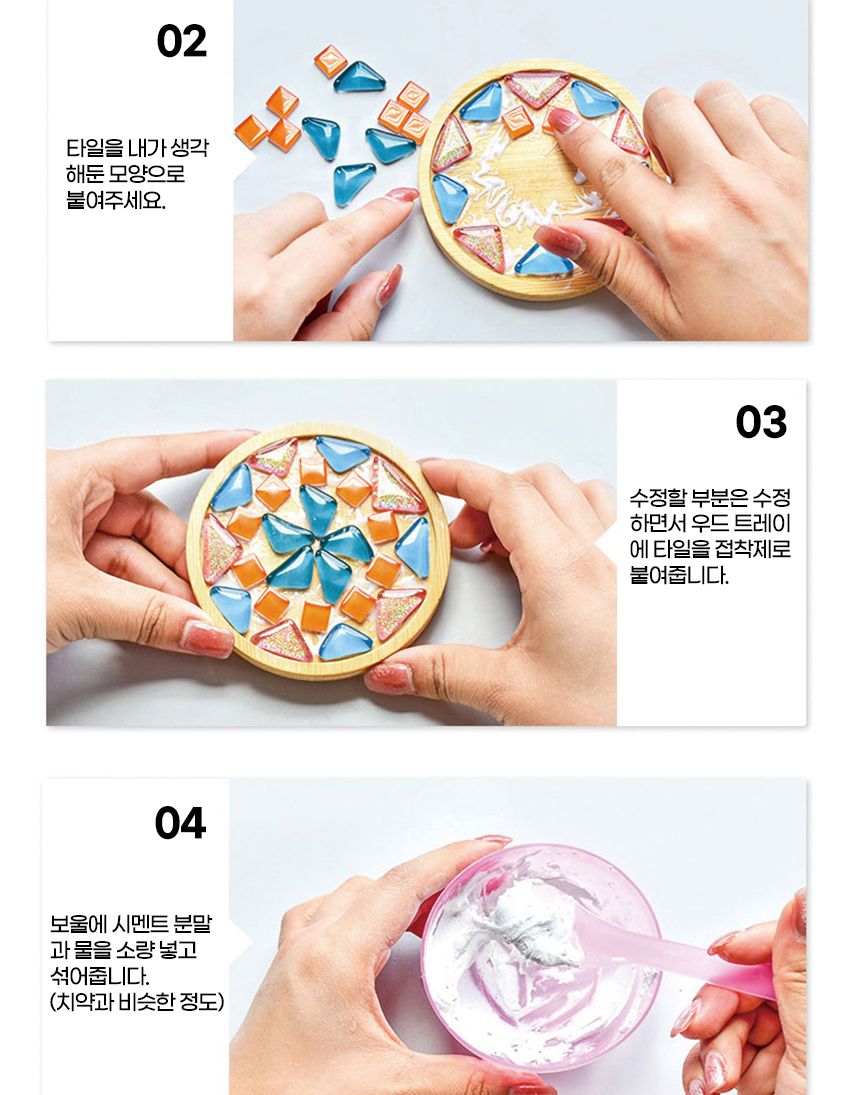 02

타일을 내가 생각해둔 모양으로 붙여주세요.

03

수정할 부분은 수정하면서 우드 트레이에 타일을 접착제로 붙여줍니다.

04

보울에 시멘트 분말과 물을 소량 넣고 섞어줍니다.
(치약과 비슷한 정도)