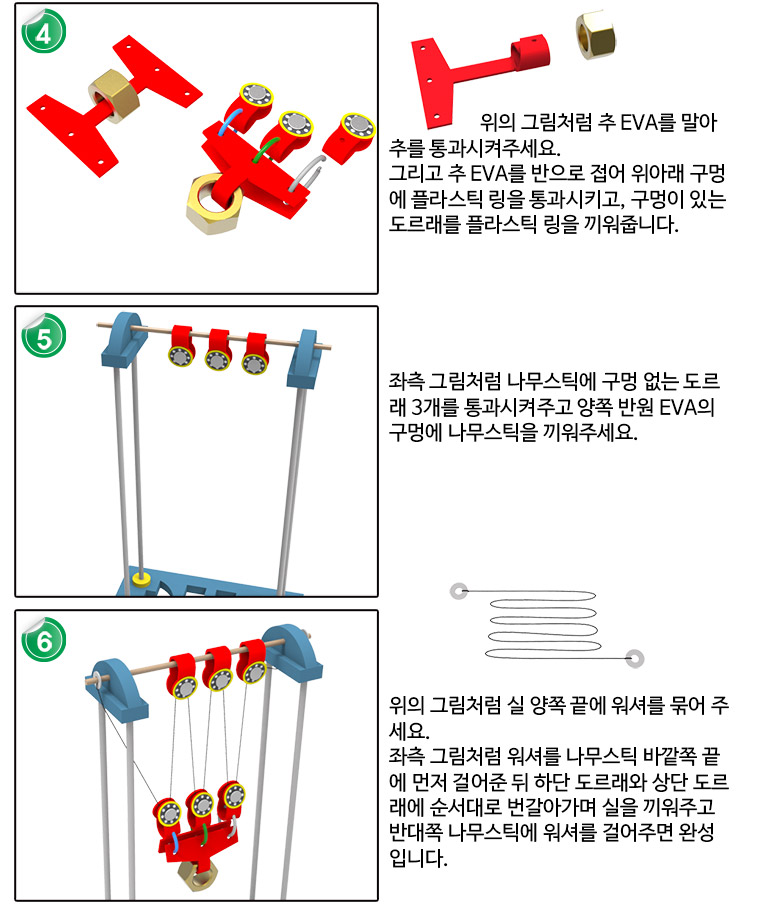 4

위의 그림처럼 추 EVA를 말아 추를 통과시켜주세요.
그리고 추 EVA를 반으로 접어 위아래 구멍에 플라스틱 링을 통과시키고, 구멍이 있는 도르래를 플라스틱 링을 끼워줍니다.

5

좌측 그림처럼 나무스틱에 구멍 없는 도르래 3개를 통과시켜주고 양쪽 반원 EVA의 구멍에 나무스틱을 끼워주세요.

6

위의 그림처럼 실 양쪽 끝에 워셔를 묶어 주세요.
좌측 그림처럼 워셔를 나무스틱 바깥쪽 끝에 먼저 걸어준 뒤 하단 도르래와 상단 도르래에 순서대로 번갈아가며 실을 끼워주고 반대쪽 나무스틱에 워셔를 걸어주면 완성입니다.