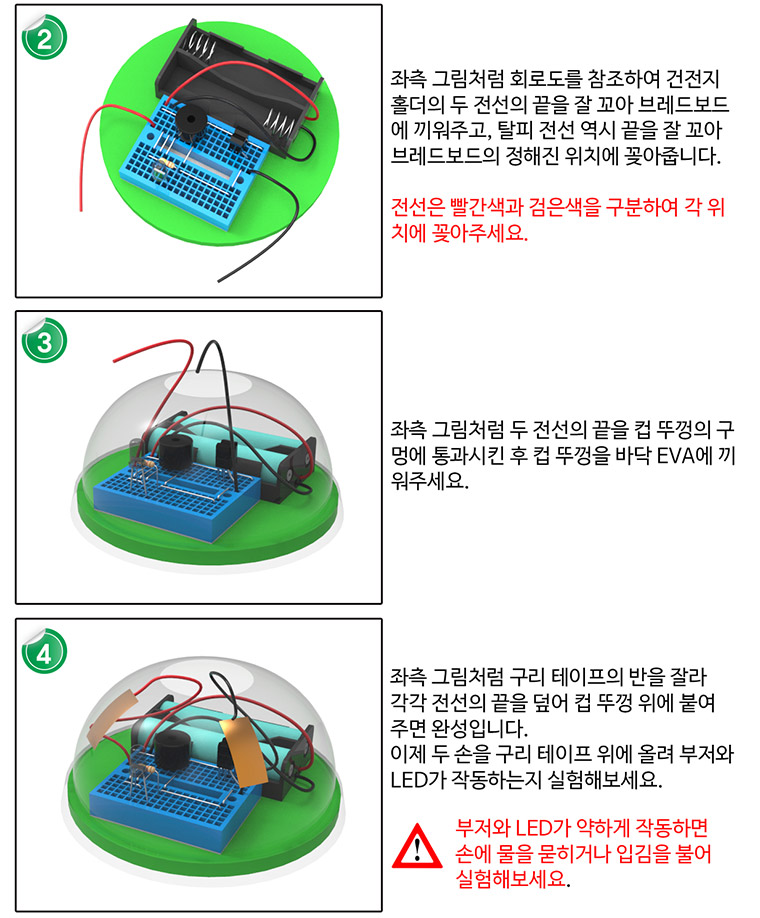 2

좌측 그림처럼 회로도를 참조하여 건전지 홀더의 두 전선의 끝을 잘 꼬아 브레드보드에 끼워주고, 탈피 전선 역시 끝을 잘 꼬아 브레드보드의 정해진 위치에 꽂아줍니다.

전선은 빨간색과 검은색을 구분하여 각 위치에 꽂아주세요.

3

좌측 그림처럼 두 전선의 끝을 컵 뚜껑의 구멍에 통과시킨 후 컵 뚜껑을 바닥 EVA에 끼워주세요.

4

좌측 그림처럼 구리 테이프의 반을 잘라 각각 전선의 끝을 덮어 컵 뚜껑 위에 붙여주면 완성입니다.
이제 두 손을 구리 테이프 위에 올려 부저와 LED가 작동하는지 실험해보세요.

!

부저와 LED가 약하게 작동하면 손에 물을 묻히거나 입김을 불어 실험해보세요.