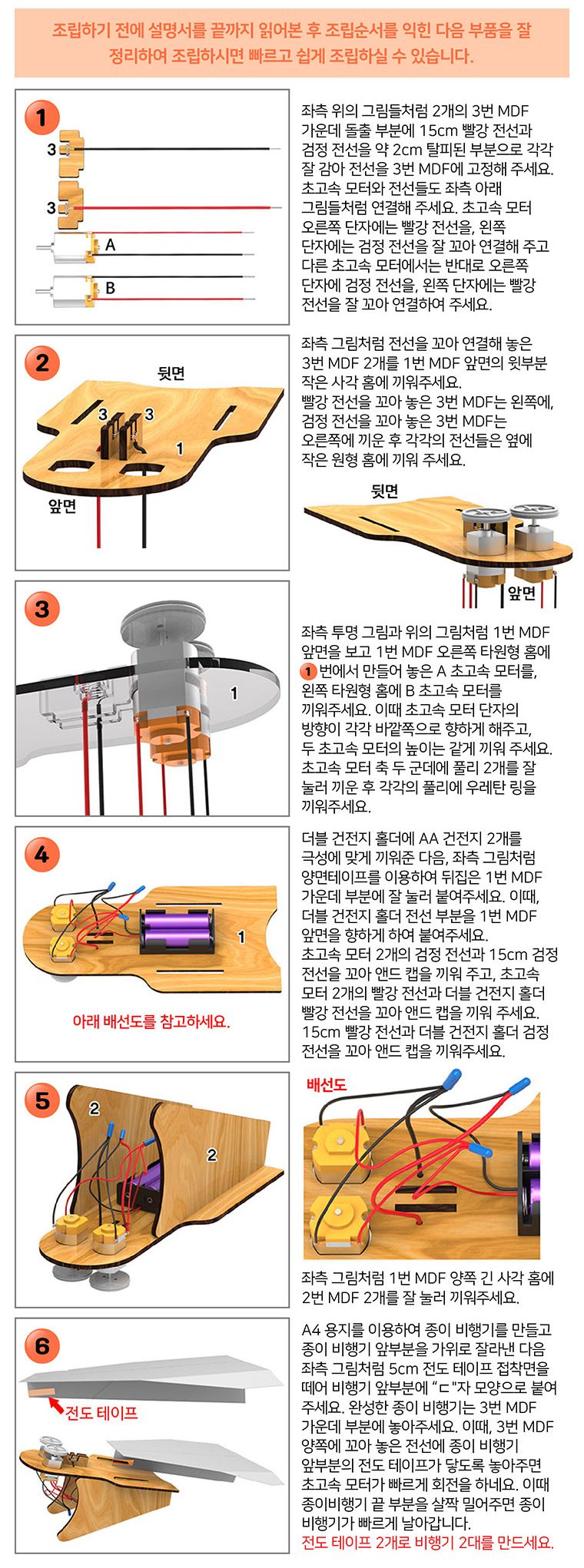 조립하기 전에 설명서를 끝까지 읽어본 후 조립순서를 익힌 다음 부품을 잘 정리하여 조립하시면 빠르고 쉽게 조립하실 수 있습니다.

1

3

3

A

B

좌측 위의 그림들처럼 2개의 3번 MDF 가운데 돌출 부분에 15cm 빨강 전선과 검정 전선을 약 2cm 탈피된 부분으로 각각 잘 감아 전선을 3번 MDF에 고정해 주세요. 초고속 모터와 전선들도 좌측 아래 그림들처럼 연결해 주세요. 초고속 모터 오른쪽 단자에는 빨강 전선을, 왼쪽 단자에는 검정 전선을 잘 꼬아 연결해 주고 다른 초고속 모터에서는 반대로 오른쪽 단자에 검정 전선을, 왼쪽 단자에는 빨강 전선을 잘 꼬아 연결하여 주세요.

2

뒷면

3

3

1

앞면

좌측 그림처럼 전선을 꼬아 연결해 놓은 3번 MDF 2개를 1번 MDF 앞면의 윗부분 작은 사각 홈에 끼워주세요. 빨강 전선을 꼬아 놓은 3번 MDF는 왼쪽에, 검정 전선을 꼬아 놓은 3번 MDF는 오른쪽에 끼운 후 각각의 전선들은 옆에 작은 원형 홈에 끼워 주세요.

뒷면

앞면

3

1

좌측 투명 그림과 위의 그림처럼 1번 MDF 앞면을 보고 1번 MDF 오른쪽 타원형 홈에 1 번에서 만들어 놓은 A 초고속 모터를, 왼쪽 타원형 홈에 B 초고속 모터를 끼워주세요. 이때 초고속 모터 단자의 방향이 각각 바깥쪽으로 향하게 해주고, 두 초고속 모터의 높이는 같게 끼워 주세요. 초고속 모터 축 두 군데에 풀리 2개를 잘 눌러 끼운 후 각각의 풀리에 우레탄 링을 끼워주세요.

4

1

아래 배선도를 참고하세요.

더블 건전지 홀더에 AA 건전지 2개를 극성에 맞게 끼워준 다음, 좌측 그림처럼 양면테이프를 이용하여 뒤집은 1번 MDF 가운데 부분에 잘 눌러 붙여주세요. 이때, 더블 건전지 홀더 전선 부분을 1번 MDF 앞면을 향하게 하여 붙여주세요. 초고속 모터 2개의 검정 전선과 15cm 검정 전선을 꼬아 앤드 캡을 끼워 주고, 초고속 모터 2개의 빨강 전선과 더블 건전지 홀더 빨강 전선을 꼬아 앤드 캡을 끼워 주세요. 15cm 빨강 전선과 더블 건전지 홀더 검정 전선을 꼬아 앤드 캡을 끼워주세요.

5

2

2

배선도

좌측 그림처럼 1번 MDF 양쪽 긴 사각 홈에 2번 MDF 2개를 잘 눌러 끼워주세요.

6

전도 테이프

A4 용지를 이용하여 종이 비행기를 만들고 종이 비행기 앞부분을 가위로 잘라낸 다음 좌측 그림처럼 5cm 전도 테이프 접착면을 떼어 비행기 앞부분에 "ㄷ"자 모양으로 붙여 주세요. 완성한 종이 비행기는 3번 MDF 가운데 부분에 놓아주세요. 이때, 3번 MDF 양쪽에 꼬아 놓은 전선에 종이 비행기 앞부분의 전도 테이프가 닿도록 놓아주면 초고속 모터가 빠르게 회전을 하네요. 이때 종이비행기 끝 부분을 살짝 밀어주면 종이 비행기가 빠르게 날아갑니다.
전도 테이프 2개로 비행기 2대를 만드세요.