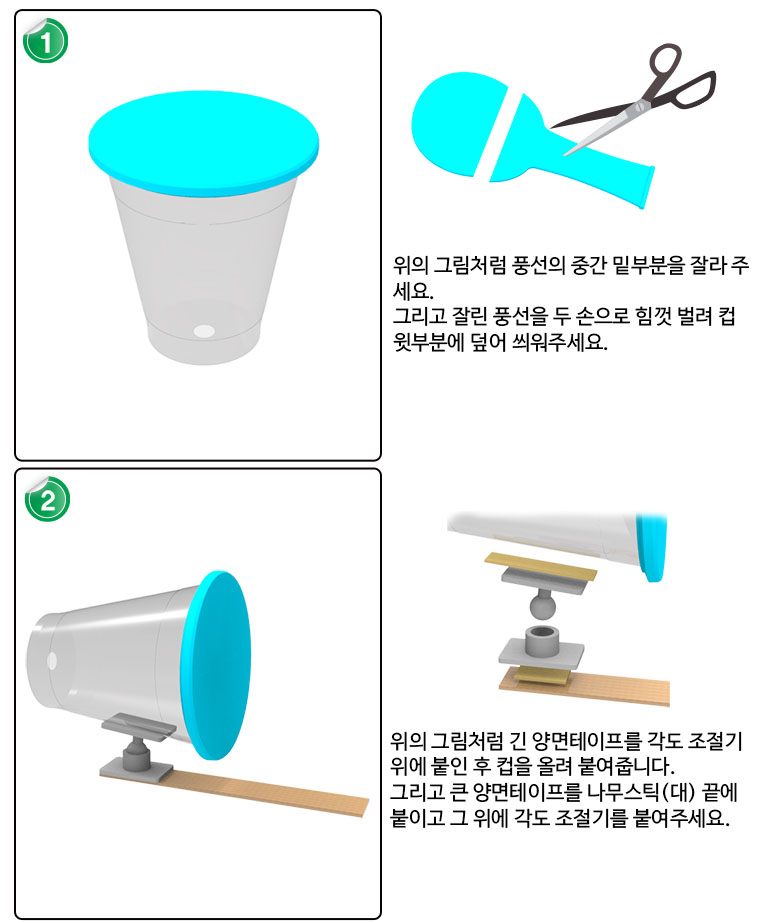 1

위의 그림처럼 풍선의 중간 밑부분을 잘라 주세요.
그리고 잘린 풍선을 두 손으로 힘껏 벌려 컵 윗부분에 덮어 씌워주세요.

2

위의 그림처럼 긴 양면테이프를 각도 조절기 위에 붙인 후 컵을 올려 붙여줍니다.
그리고 큰 양면테이프를 나무스틱(대) 끝에 붙이고 그 위에 각도 조절기를 붙여주세요.