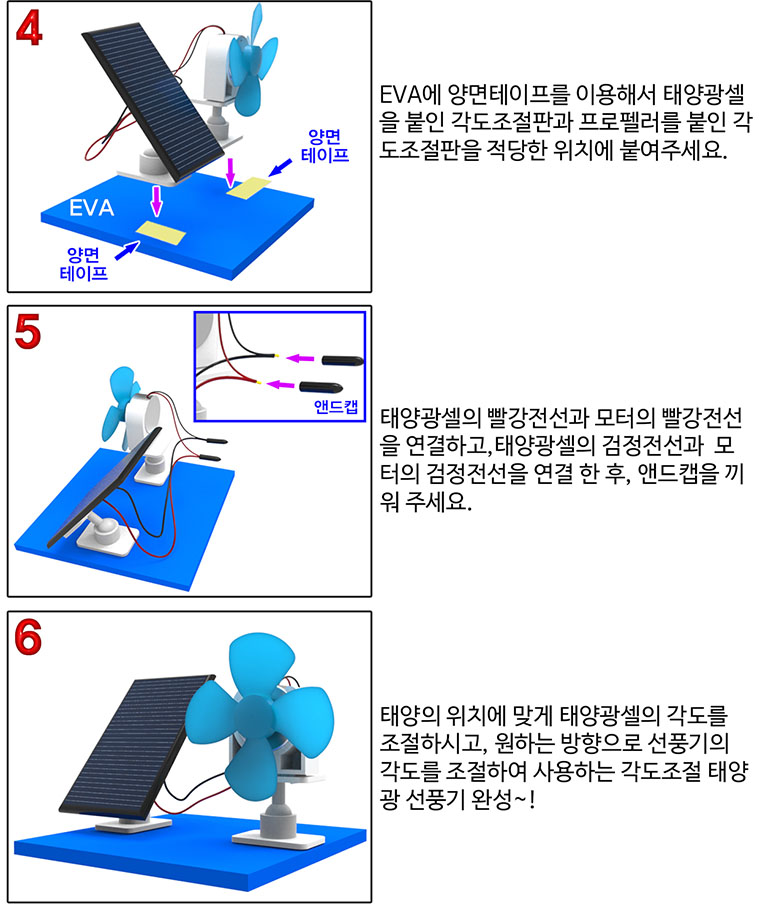 4

양면
테이프

EVA

양면
테이프

EVA에 양면테이프를 이용해서 태양광셀을 붙인 각도조절판과 프로펠러를 붙인 각도조절판을 적당한 위치에 붙여주세요.

5

앤드캡

태양광셀의 빨강전선과 모터의 빨강전선을 연결하고,태양광셀의 검정전선과 모터의 검정전선을 연결 한 후, 앤드캡을 끼워 주세요.

6

태양의 위치에 맞게 태양광셀의 각도를 조절하시고, 원하는 방향으로 선풍기의 각도를 조절하여 사용하는 각도조절 태양광 선풍기 완성~!