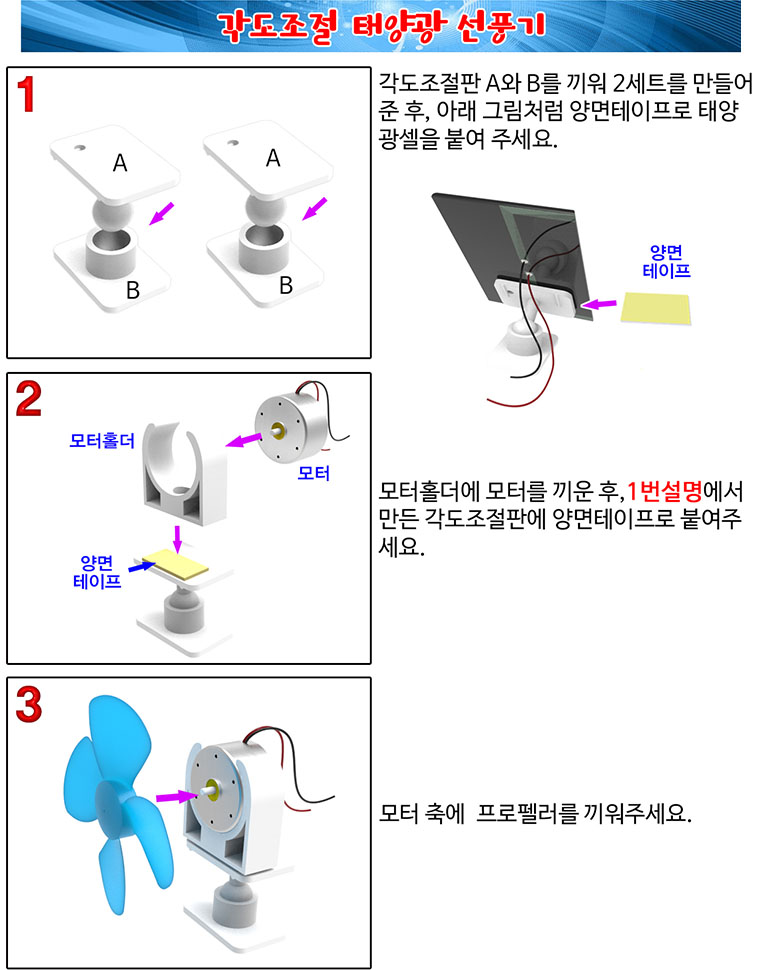 각도조절 태양광 선풍기

1

A
B
A
B

각도조절판 A와 B를 끼워 2세트를 만들어 준 후, 아래 그림처럼 양면테이프로 태양광셀을 붙여 주세요.

양면
테이프

2

모터홀더
모터
양면
테이프

모터홀더에 모터를 끼운 후, 1번설명에서 만든 각도조절판에 양면테이프로 붙여주세요.

3

모터 축에 프로펠러를 끼워주세요.