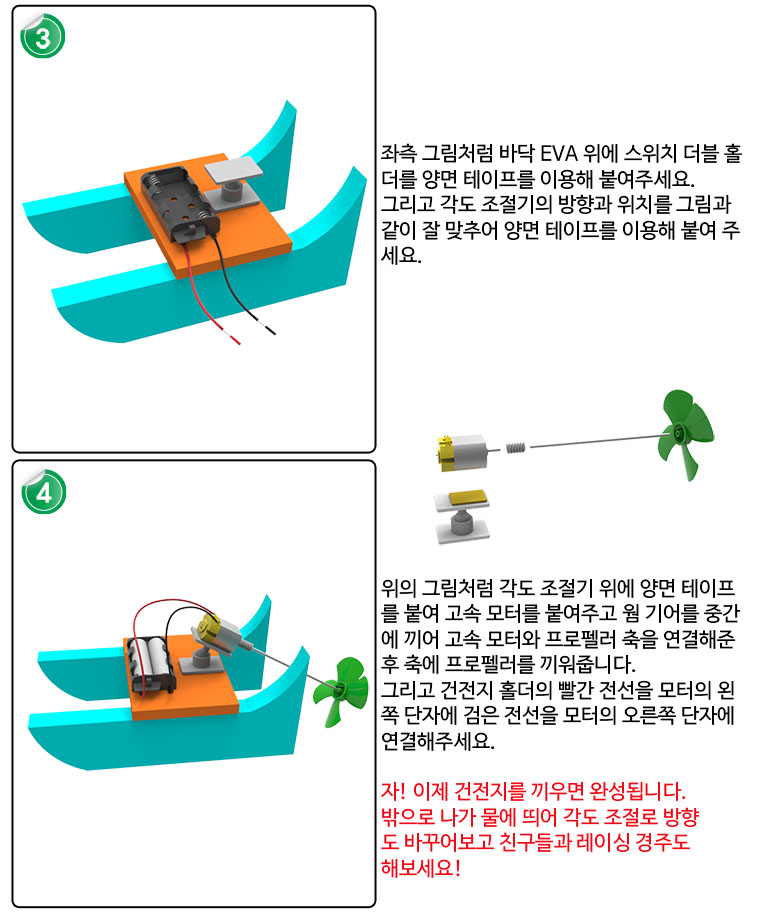 3

좌측 그림처럼 바닥 EVA 위에 스위치 더블 홀더를 양면 테이프를 이용해 붙여주세요.
그리고 각도 조절기의 방향과 위치를 그림과 같이 잘 맞추어 양면 테이프를 이용해 붙여 주세요.

4

위의 그림처럼 각도 조절기 위에 양면 테이프를 붙여 고속 모터를 붙여주고 웜 기어를 중간에 끼어 고속 모터와 프로펠러 축을 연결해준 후 축에 프로펠러를 끼워줍니다.
그리고 건전지 홀더의 빨간 전선을 모터의 왼쪽 단자에 검은 전선을 모터의 오른쪽 단자에 연결해주세요.

자! 이제 건전지를 끼우면 완성됩니다.
밖으로 나가 물에 띄어 각도 조절로 방향도 바꾸어보고 친구들과 레이싱 경주도 해보세요!