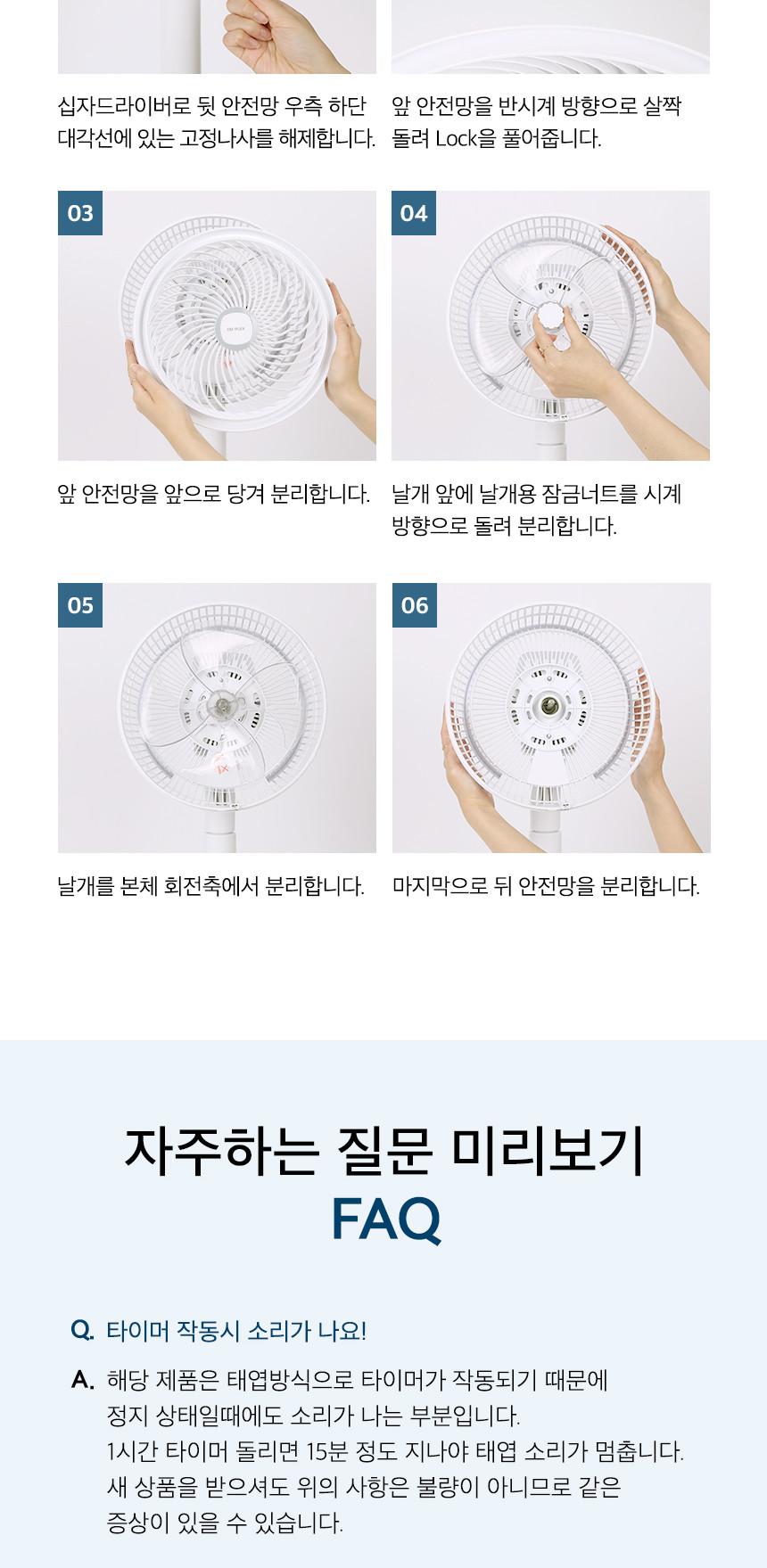 십자드라이버로 뒷 안전망 우측 하단 대각선에 있는 고정나사를 해제합니다.

앞 안전망을 반시계 방향으로 살짝 돌려 Lock을 풀어줍니다.

03

앞 안전망을 앞으로 당겨 분리합니다.

04

날개 앞에 날개용 잠금너트를 시계 방향으로 돌려 분리합니다.

05

날개를 본체 회전축에서 분리합니다.

06

마지막으로 뒤 안전망을 분리합니다.

자주하는 질문 미리보기
FAQ

Q. 타이머 작동시 소리가 나요!

A. 해당 제품은 태엽방식으로 타이머가 작동되기 때문에 정지 상태일때에도 소리가 나는 부분입니다. 1시간 타이머 돌리면 15분 정도 지나야 태엽 소리가 멈춥니다. 새 상품을 받으셔도 위의 사항은 불량이 아니므로 같은 증상이 있을 수 있습니다.