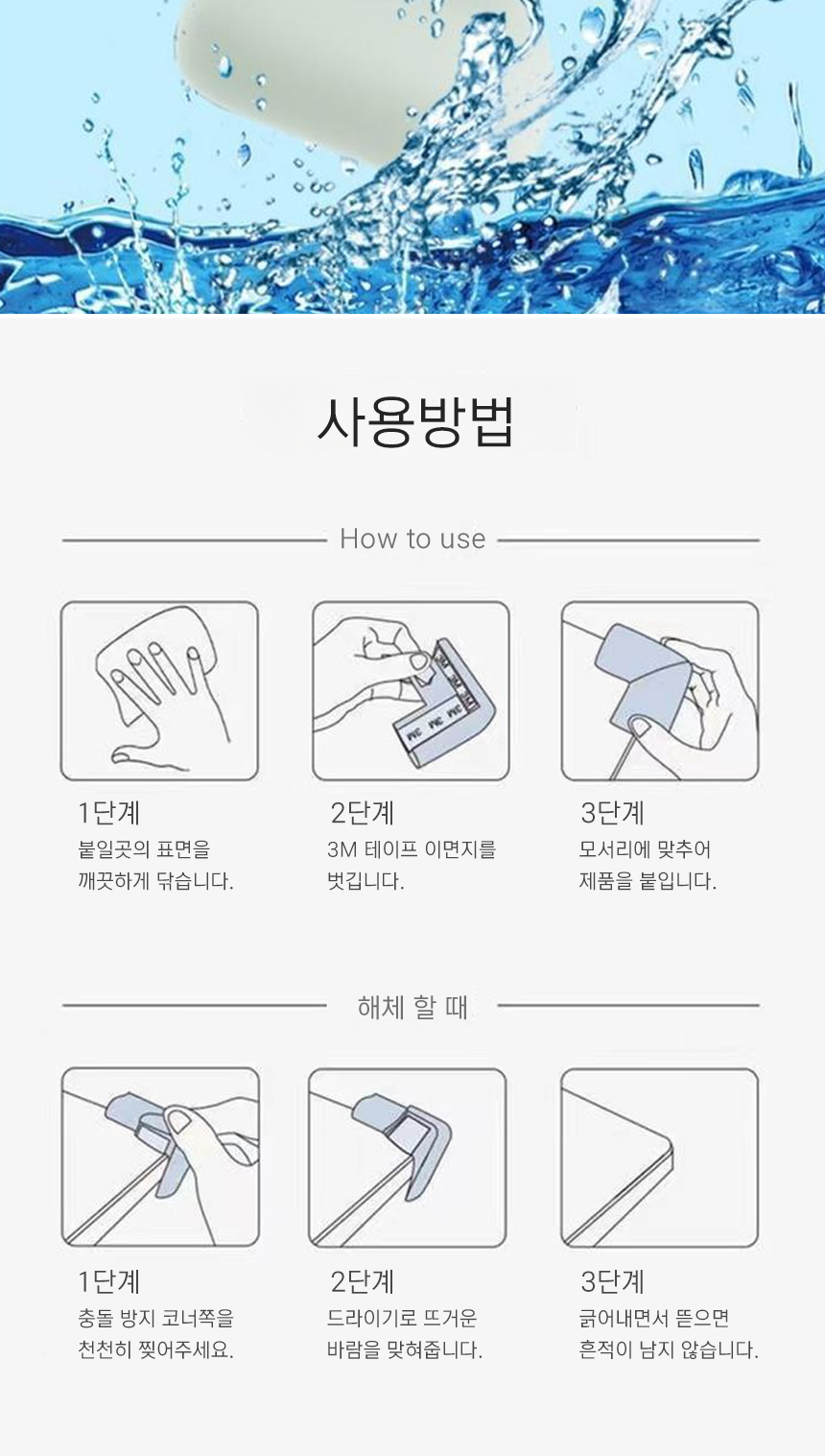 사용방법

How to use

PVC PVC PVC

1단계
붙일곳의 표면을 깨끗하게 닦습니다.

2단계
3M 테이프 이면지를 벗깁니다.

3단계
모서리에 맞추어 제품을 붙입니다.

해체 할 때

1단계
충돌 방지 코너쪽을 천천히 찢어주세요.

2단계
드라이기로 뜨거운 바람을 맞혀줍니다.

3단계
긁어내면서 뜯으면 흔적이 남지 않습니다.