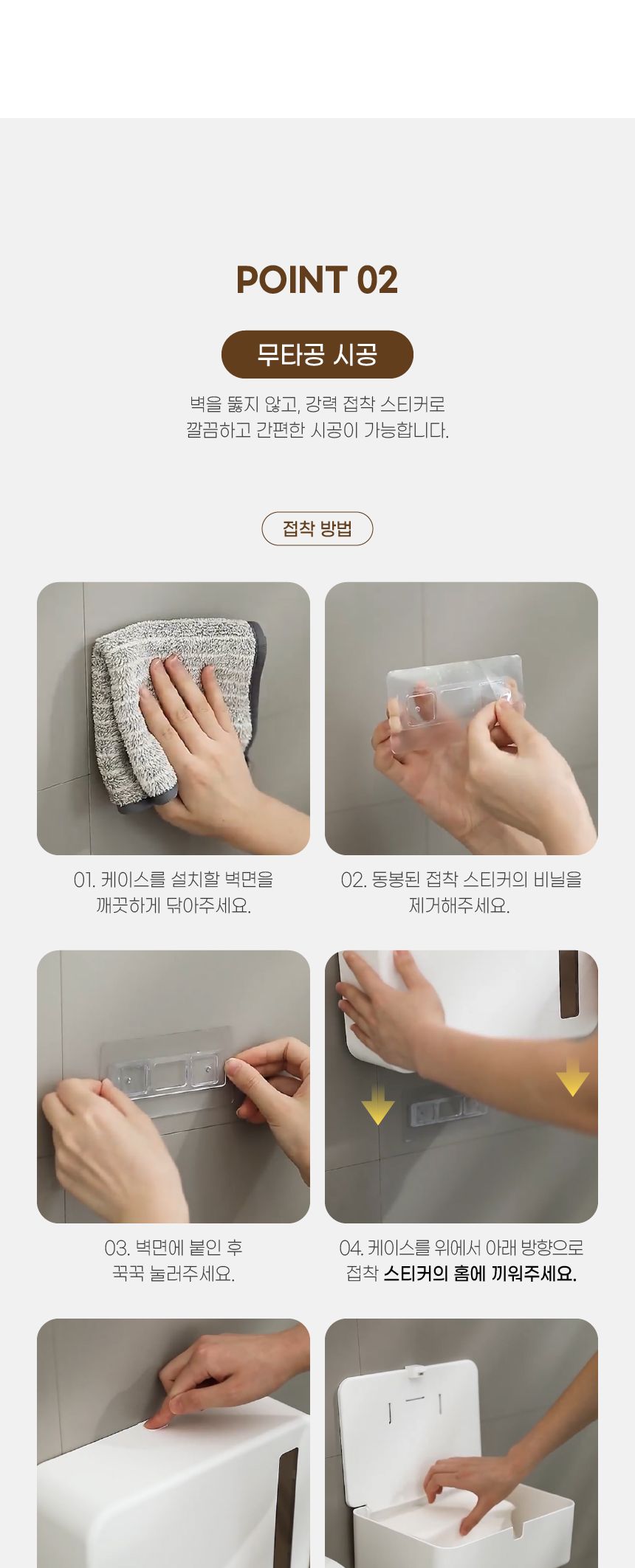 POINT 02

무타공 시공

벽을 뚫지 않고, 강력 접착 스티커로
깔끔하고 간편한 시공이 가능합니다.

접착 방법

01. 케이스를 설치할 벽면을
깨끗하게 닦아주세요.

02. 동봉된 접착 스티커의 비닐을
제거해주세요.

03. 벽면에 붙인 후
꾹꾹 눌러주세요.

04. 케이스를 위에서 아래 방향으로
접착 스티커의 홈에 끼워주세요.